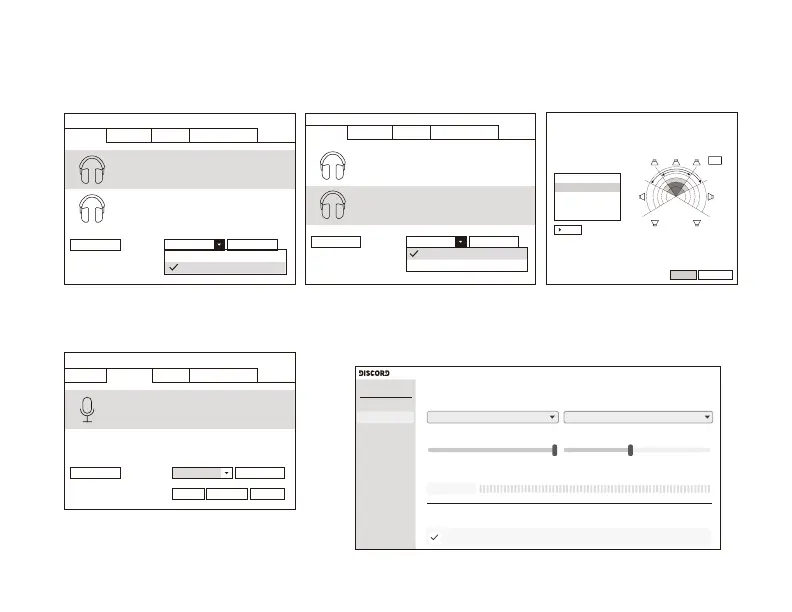 DISCORD