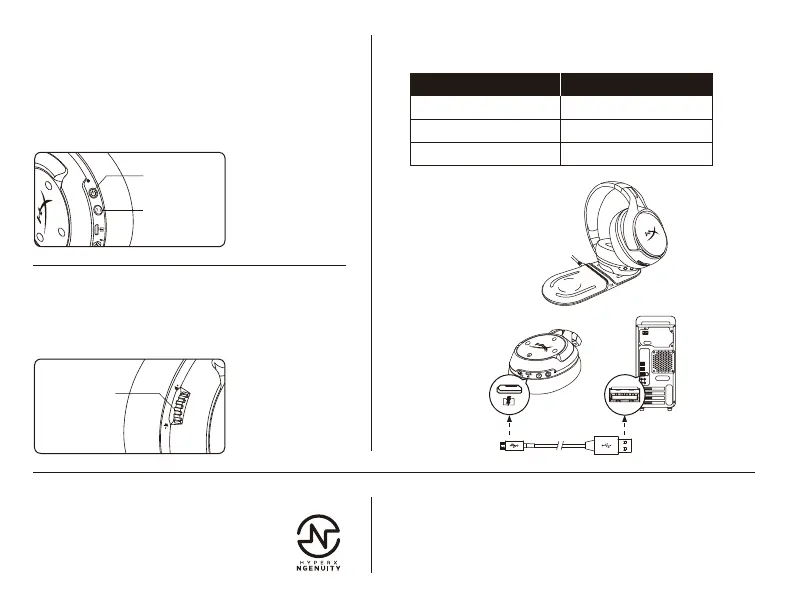 HYPERX
NGENUITY