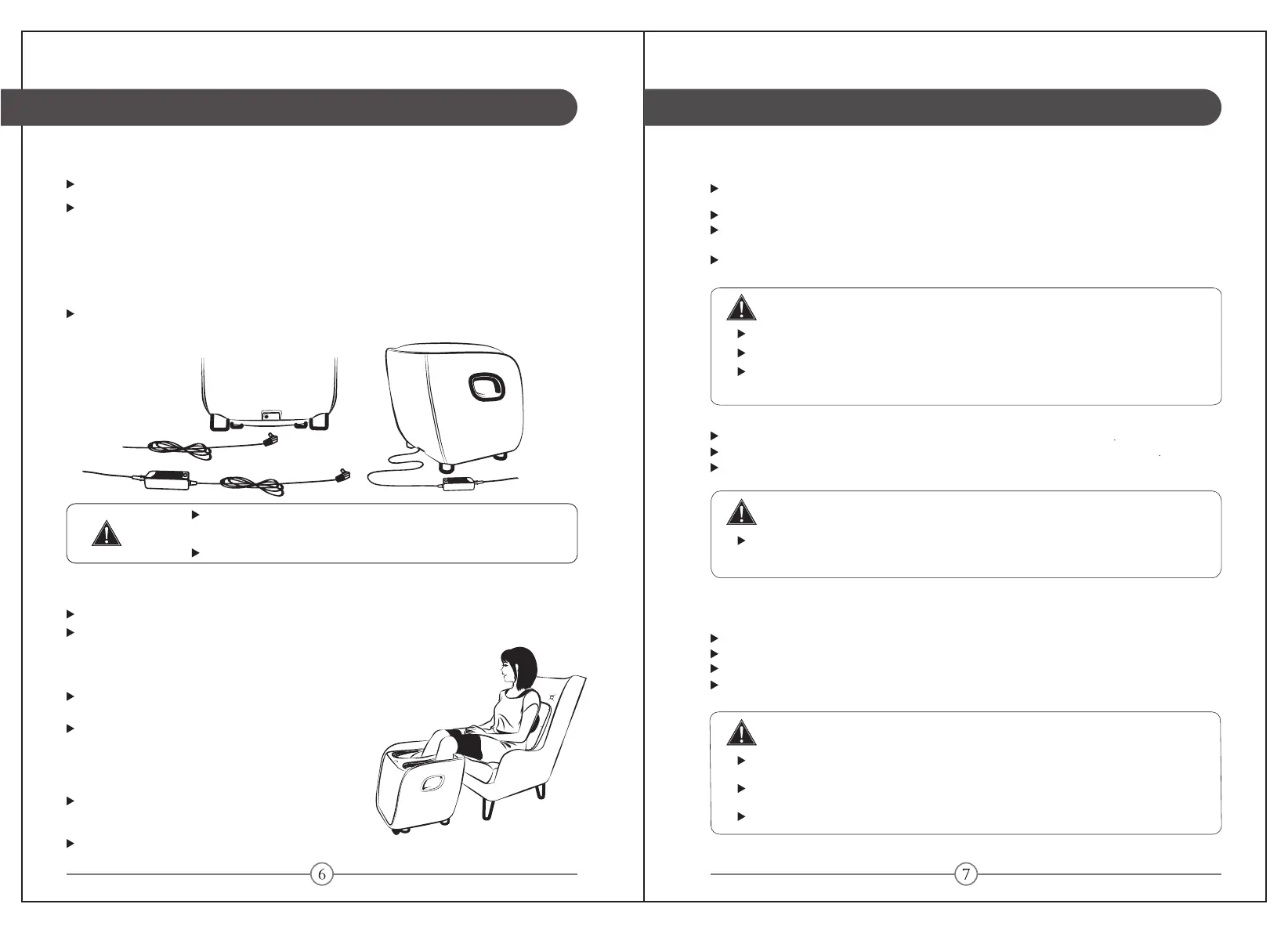 6

7