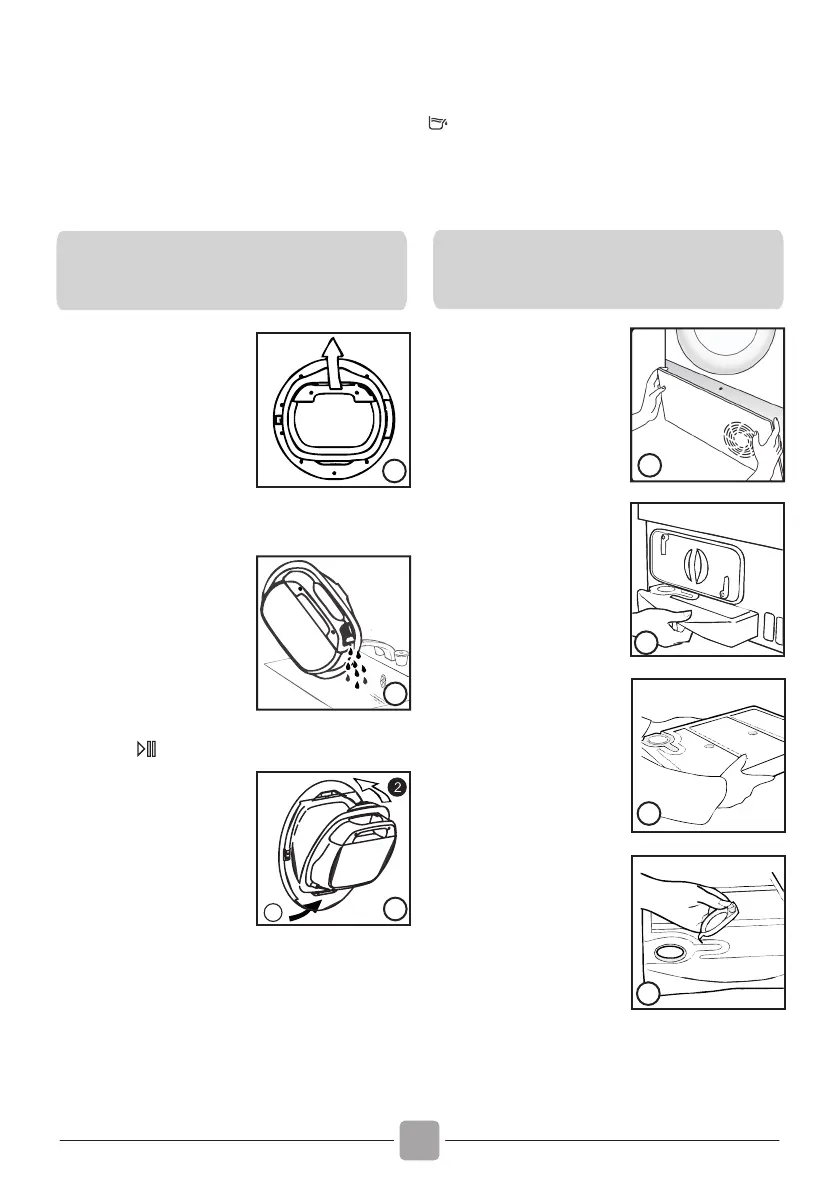 2