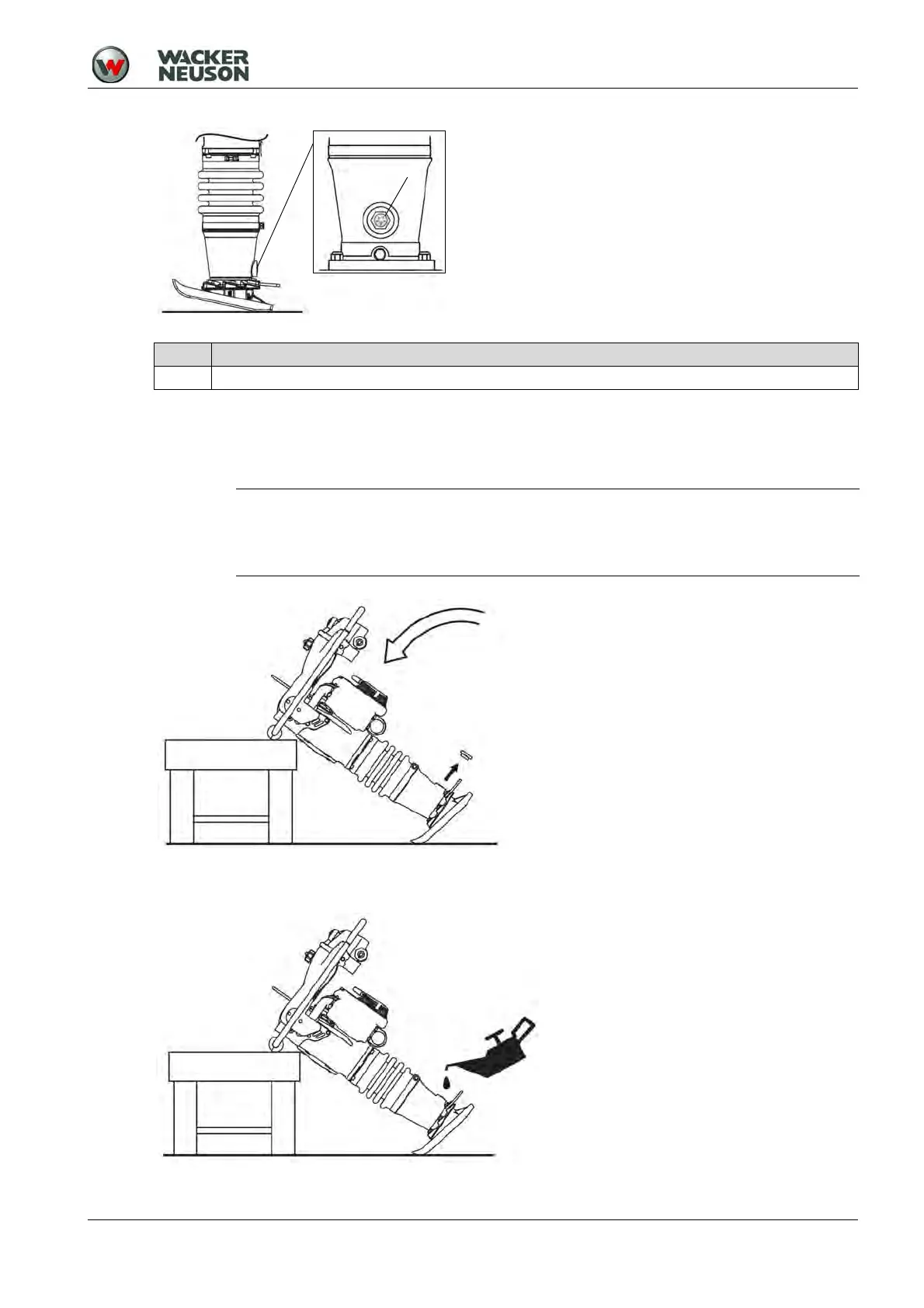 WACKER NEUSON