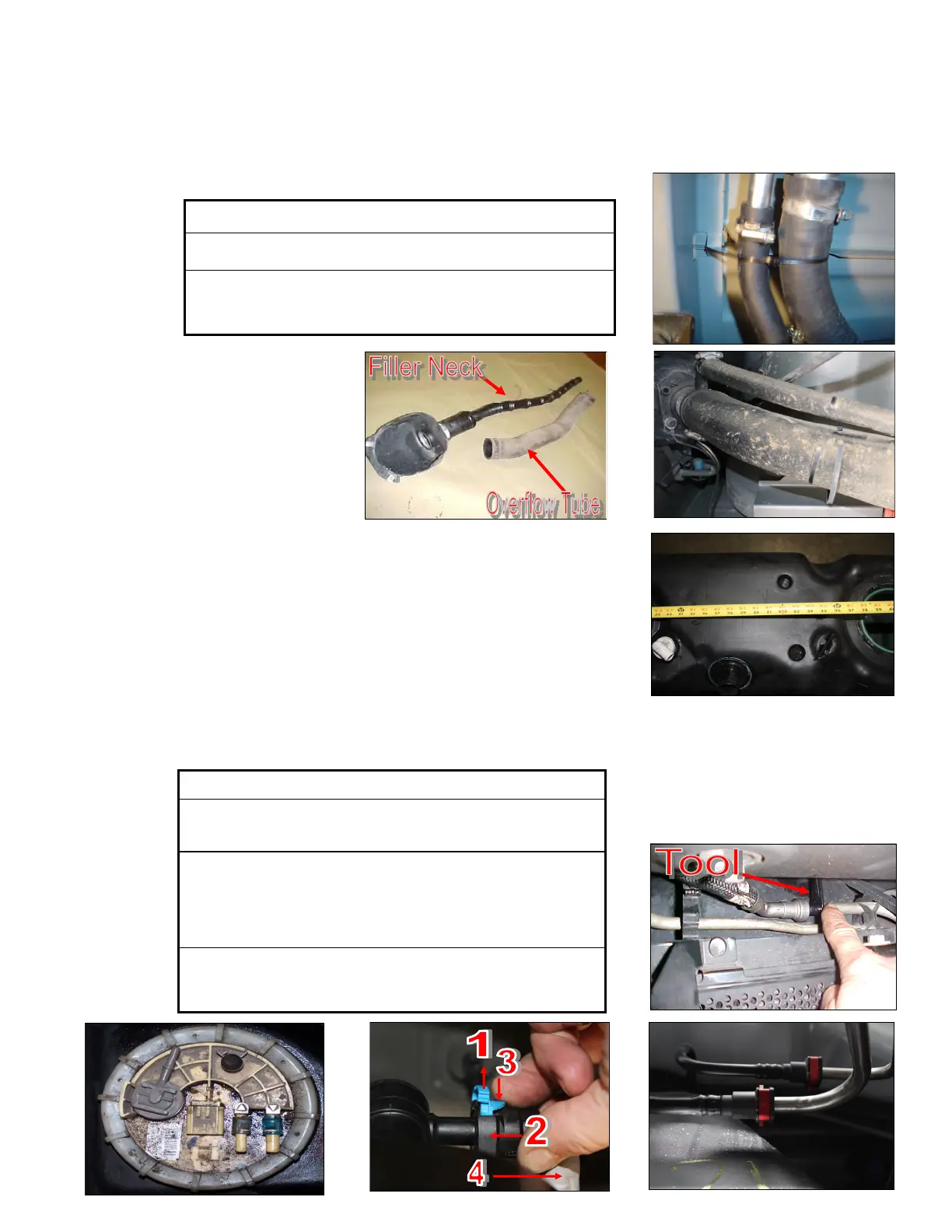 Filler Neck

Overflow Tube

Tool

1

3

2

4