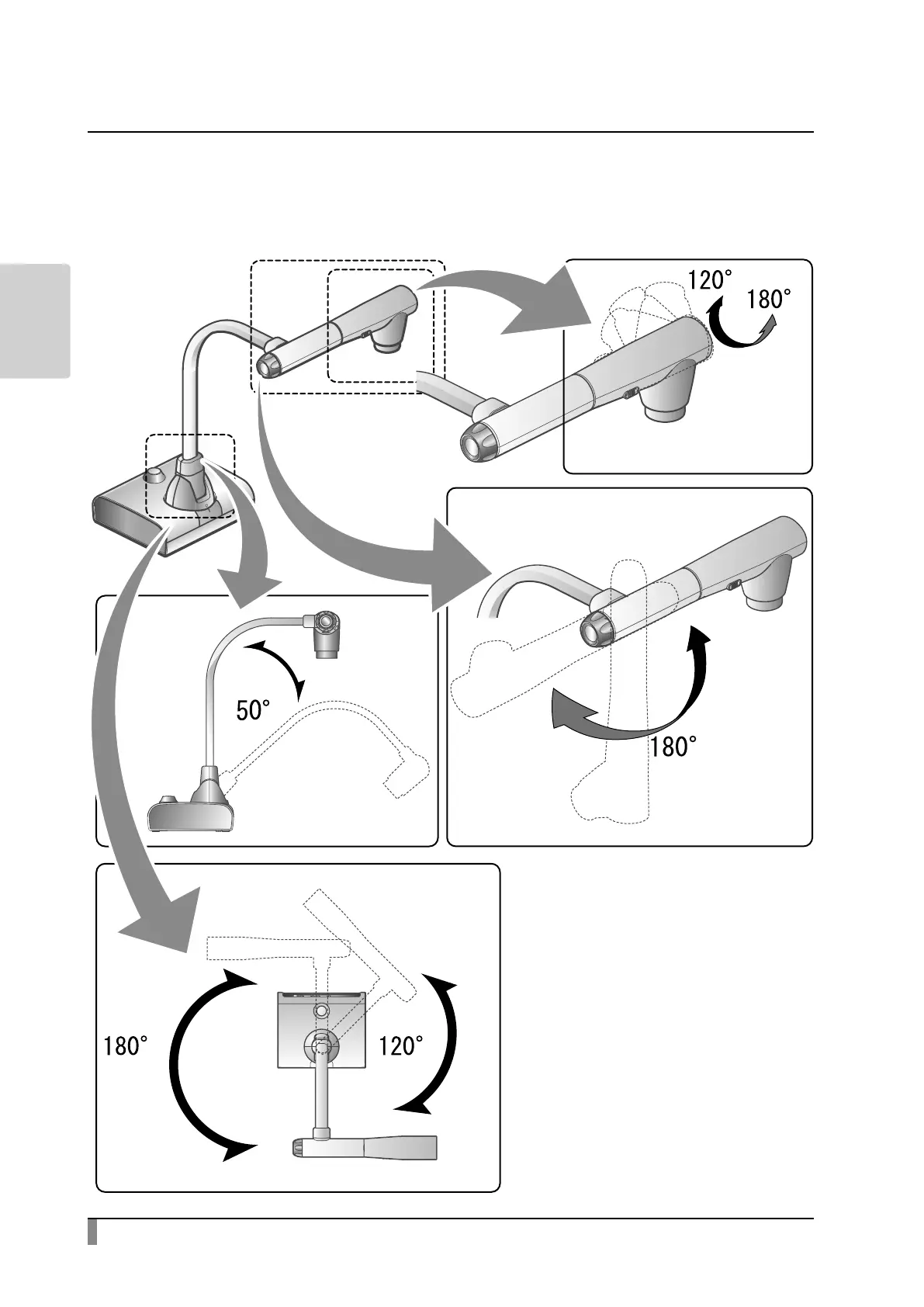 120°
180°
50°
180°
180°
120°