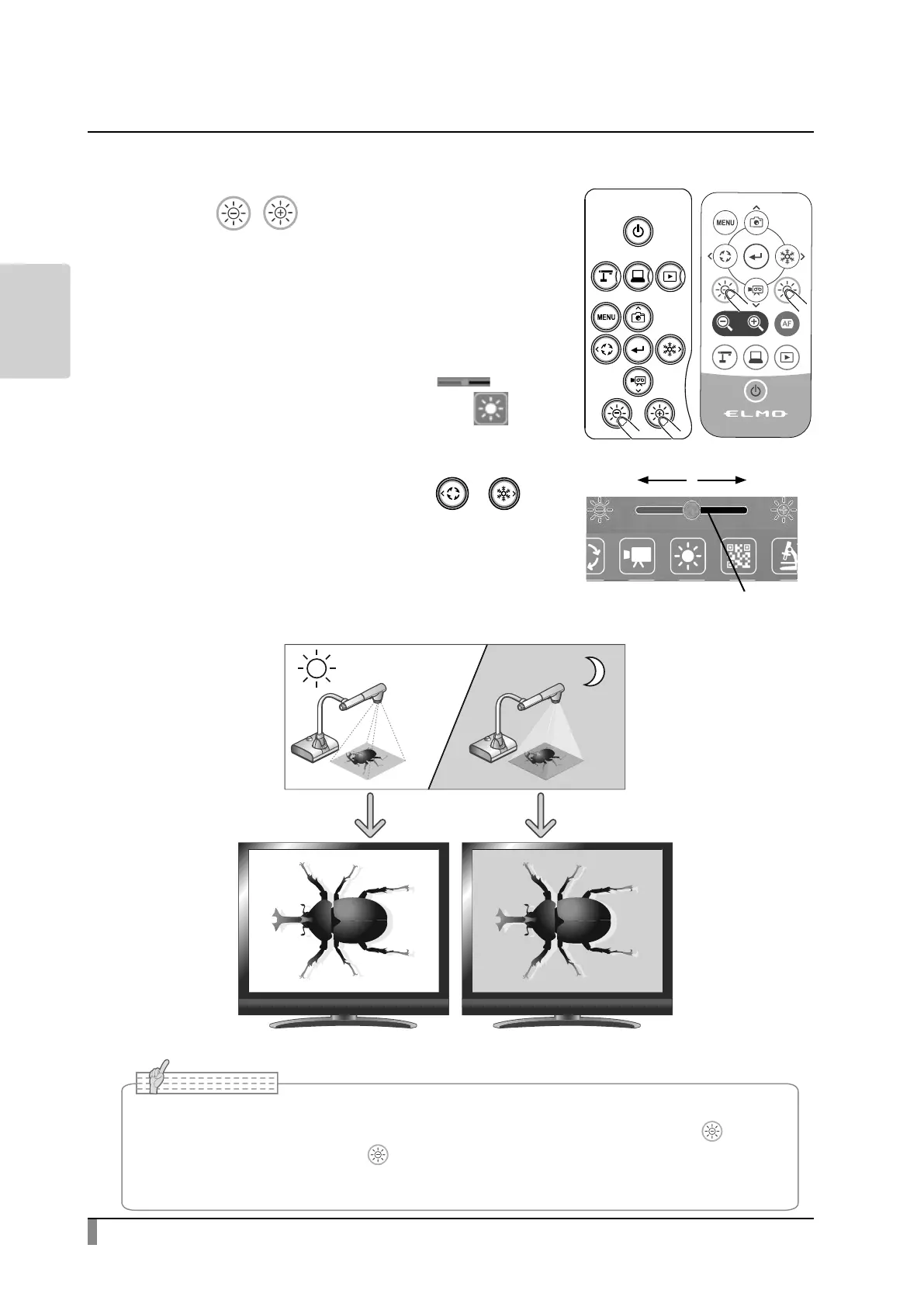 MENU

MENU

AF

ELMO