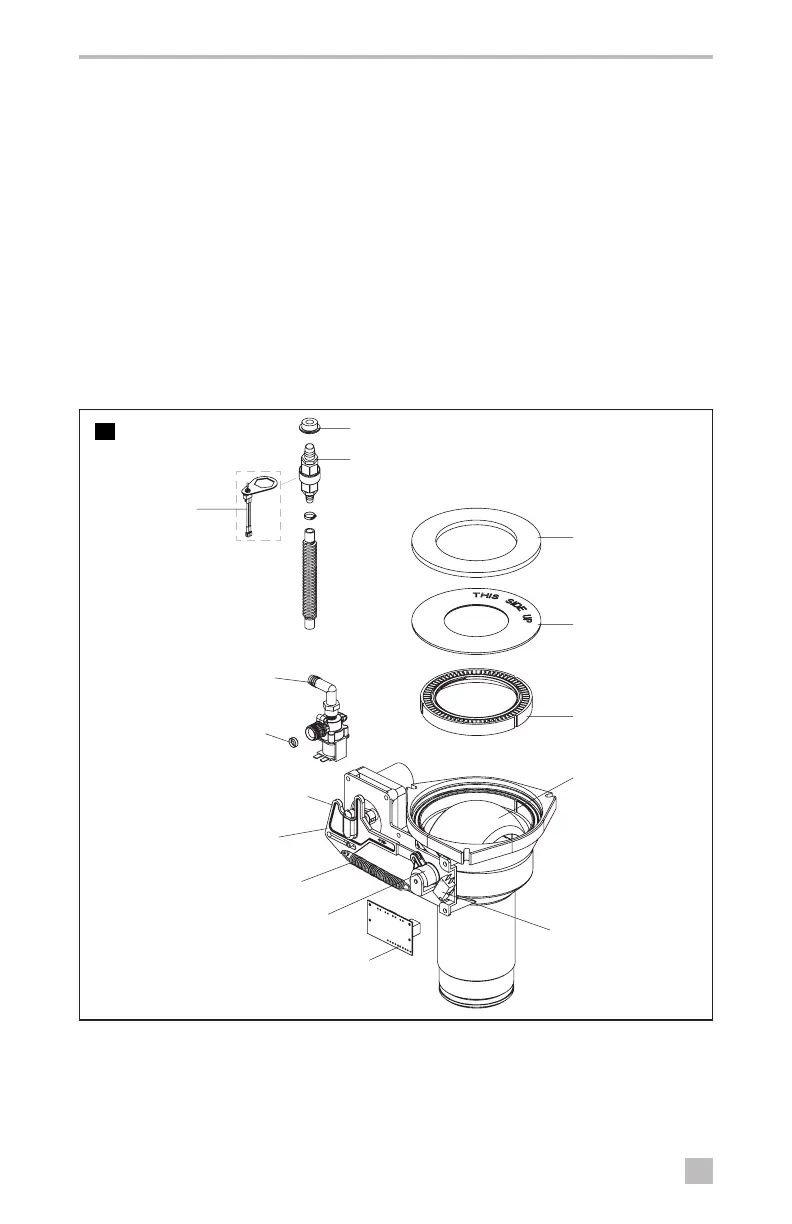 THIS SIDE UP