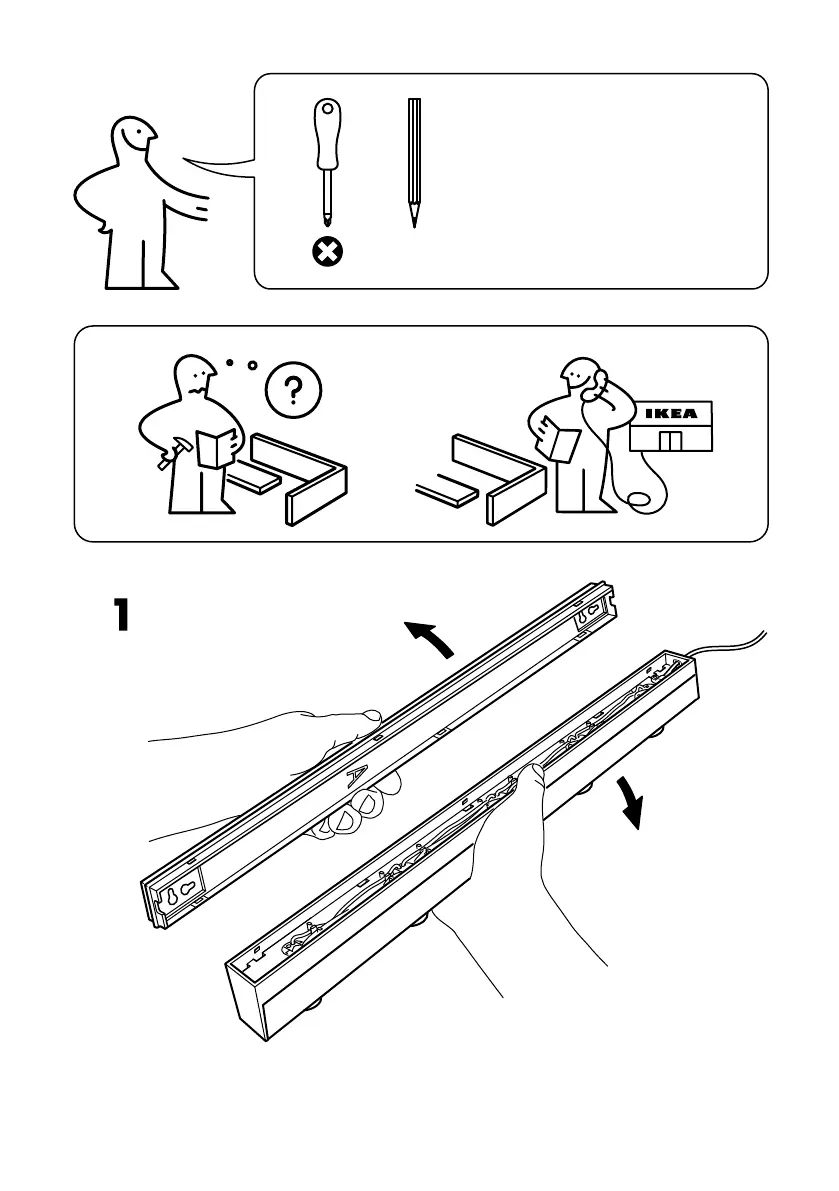 ?

IKEA

1