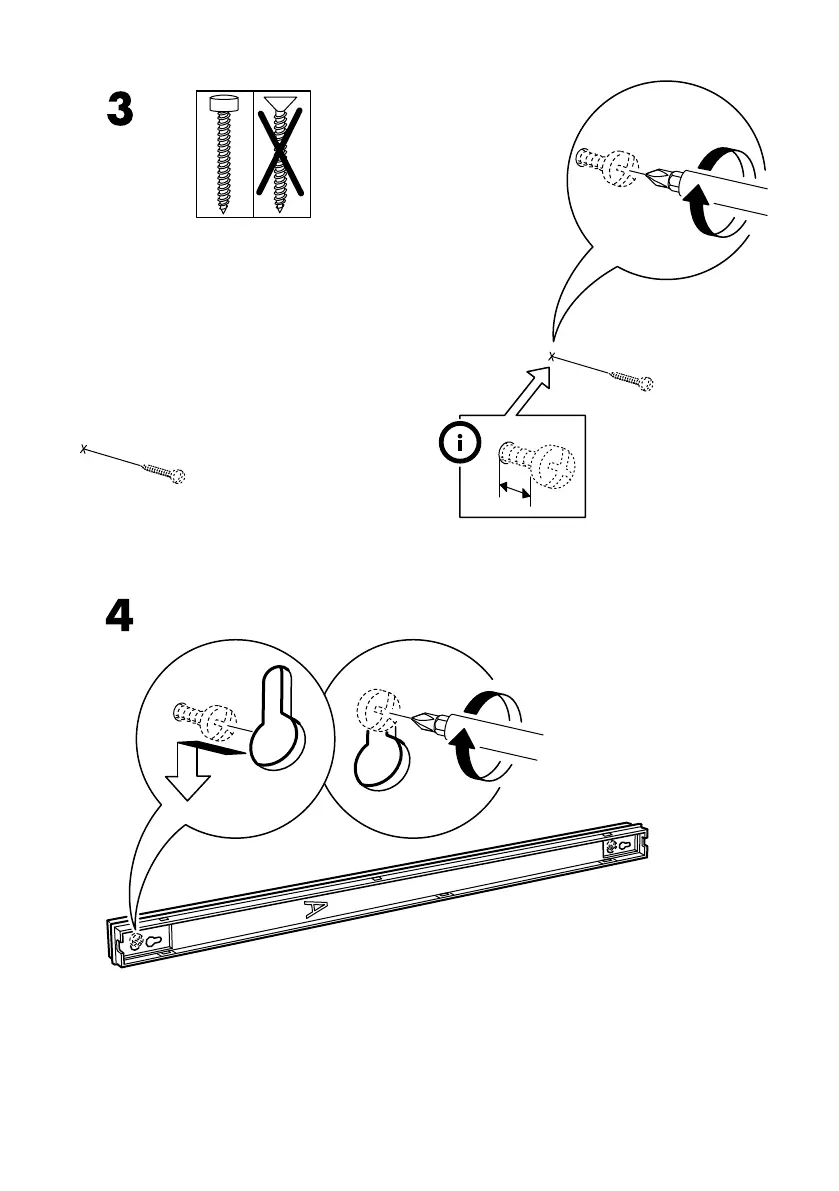 3

i

4

A