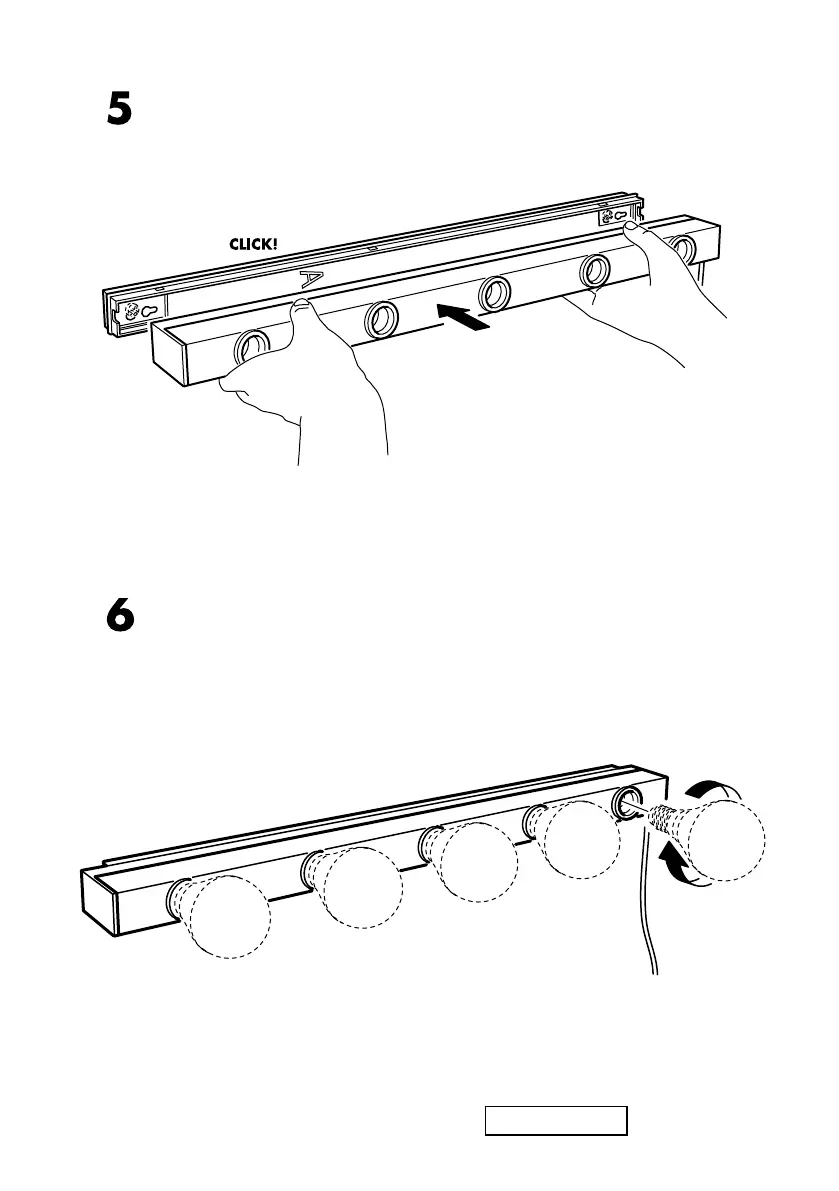 5

CLICK!

A

6