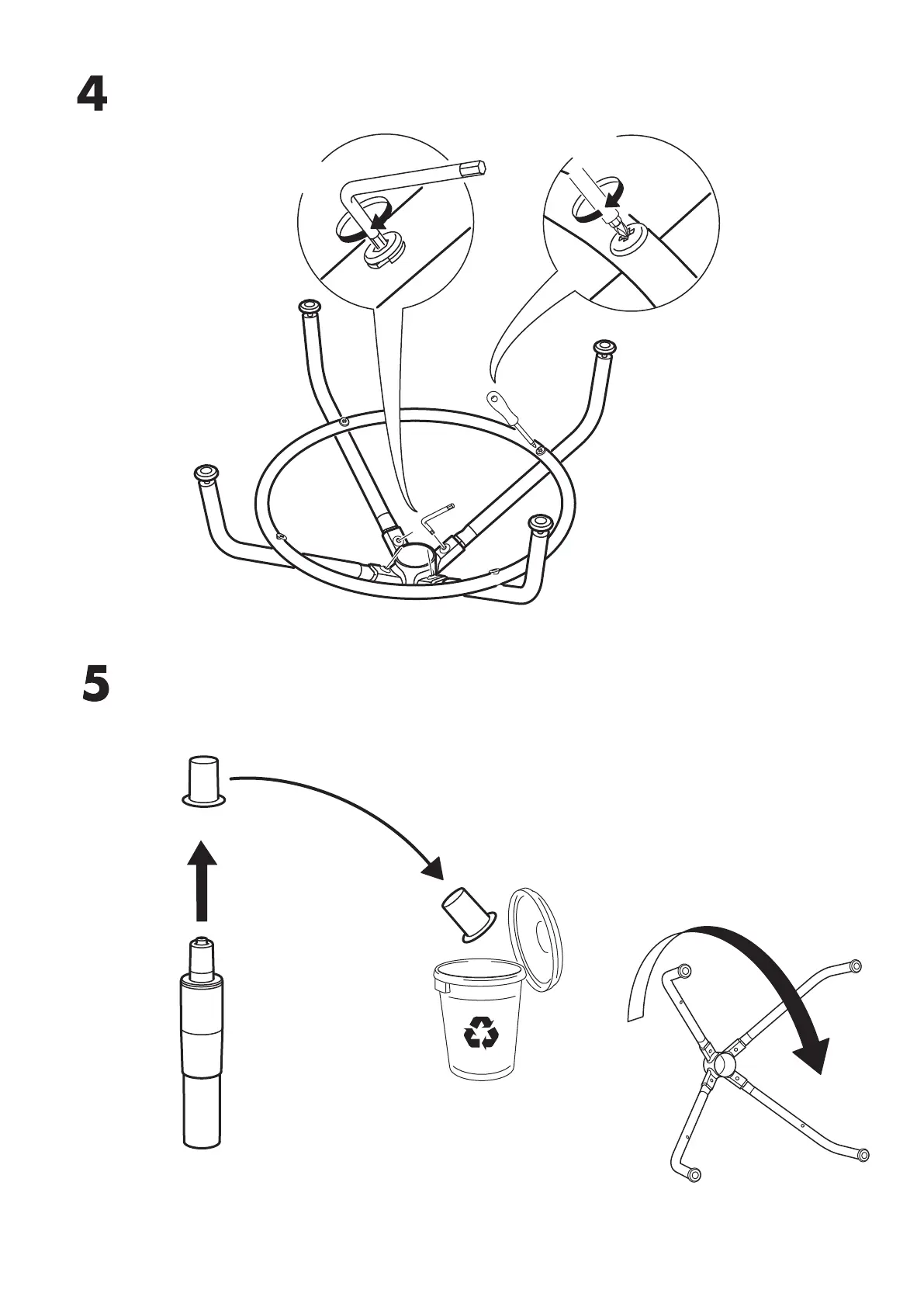 4

5