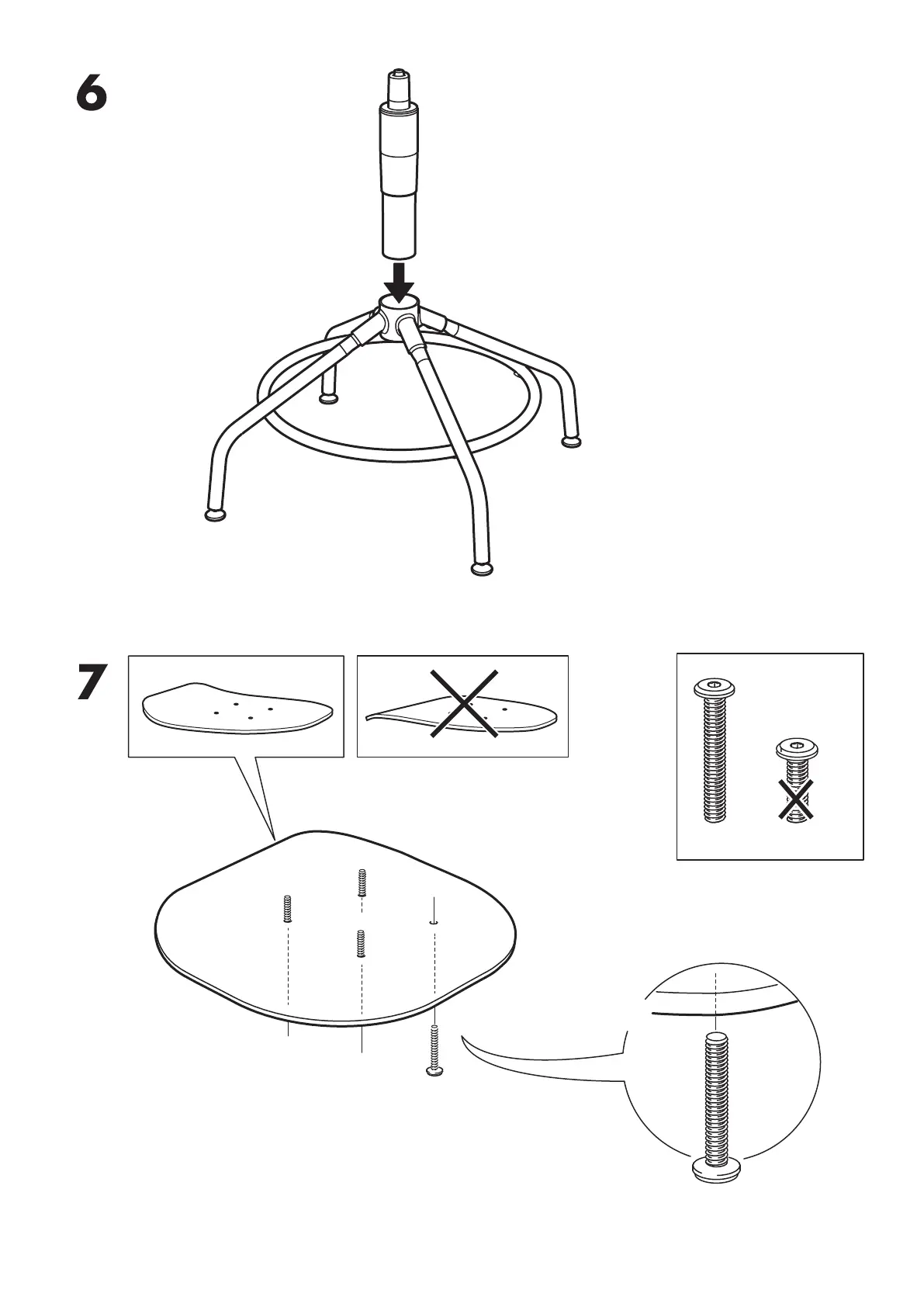 6

7