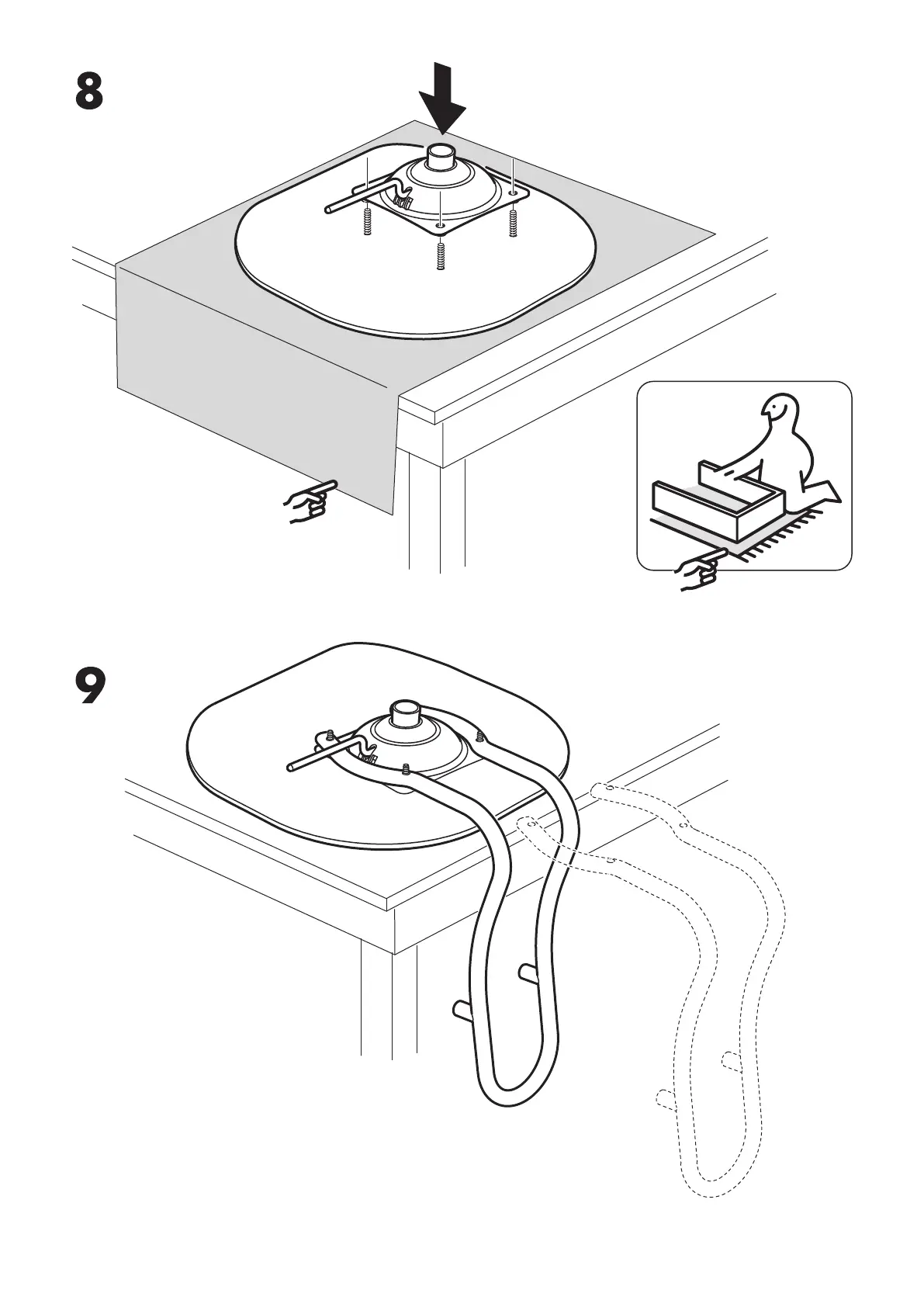 8

9