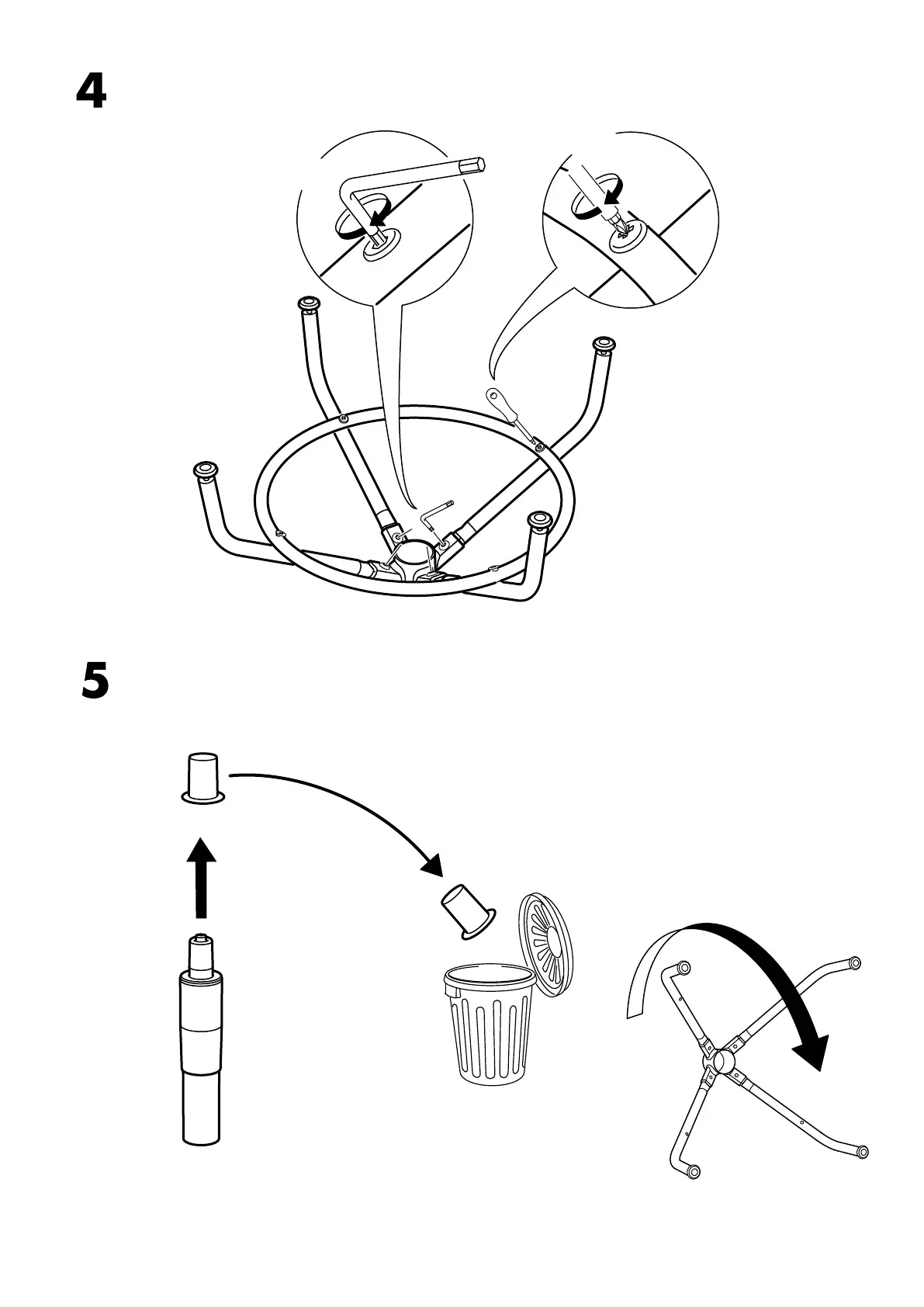 4

5