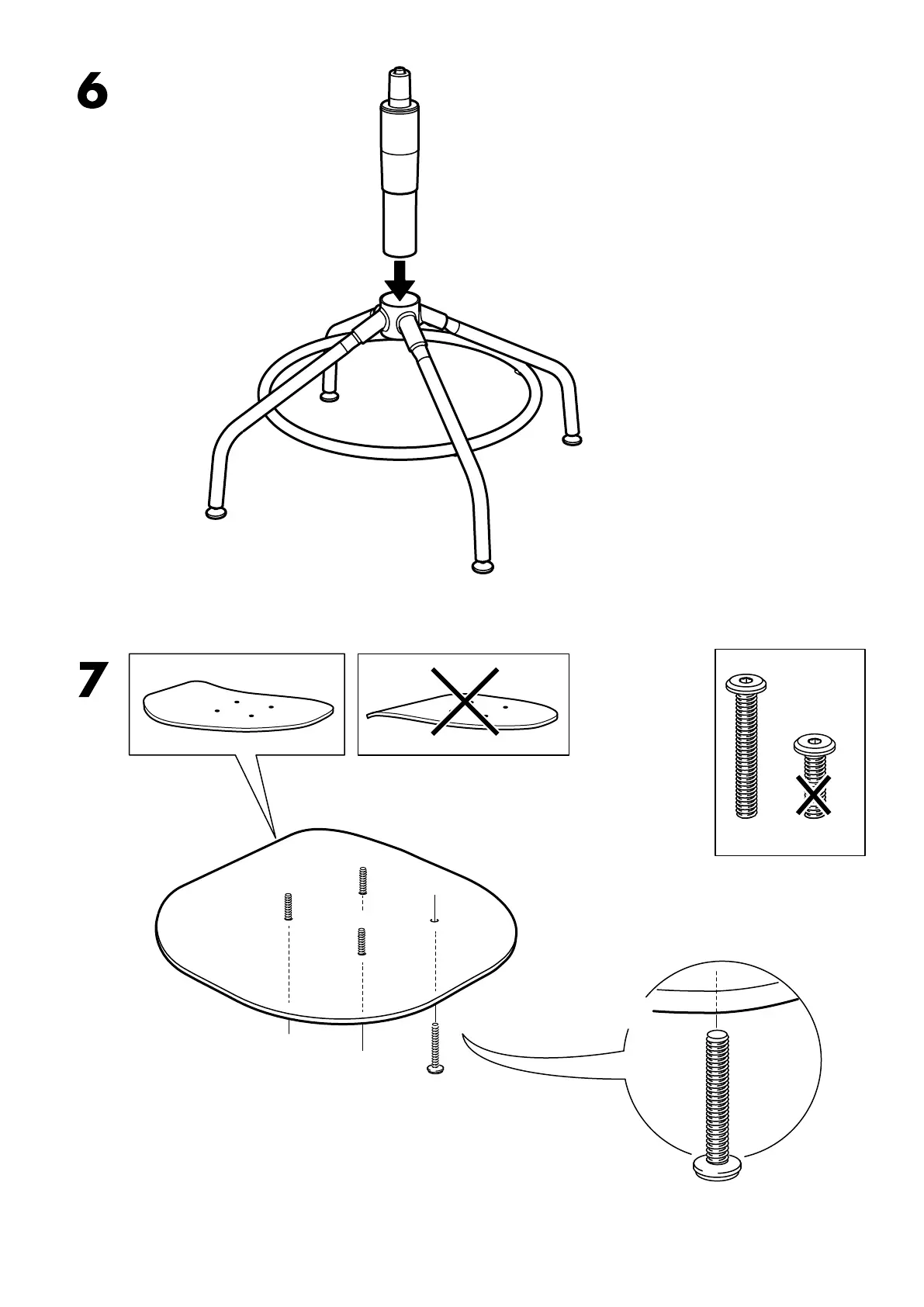 6

7