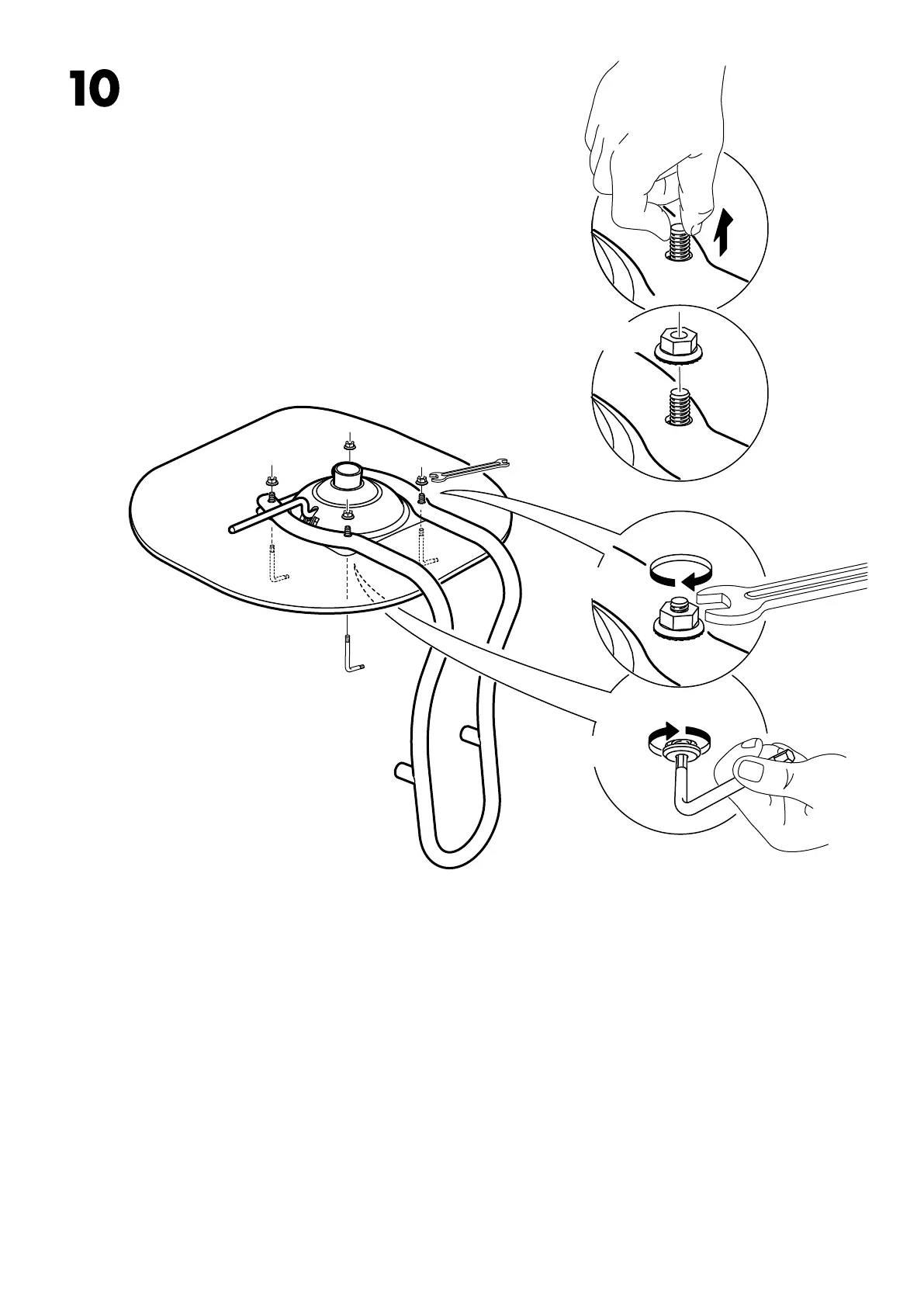 10