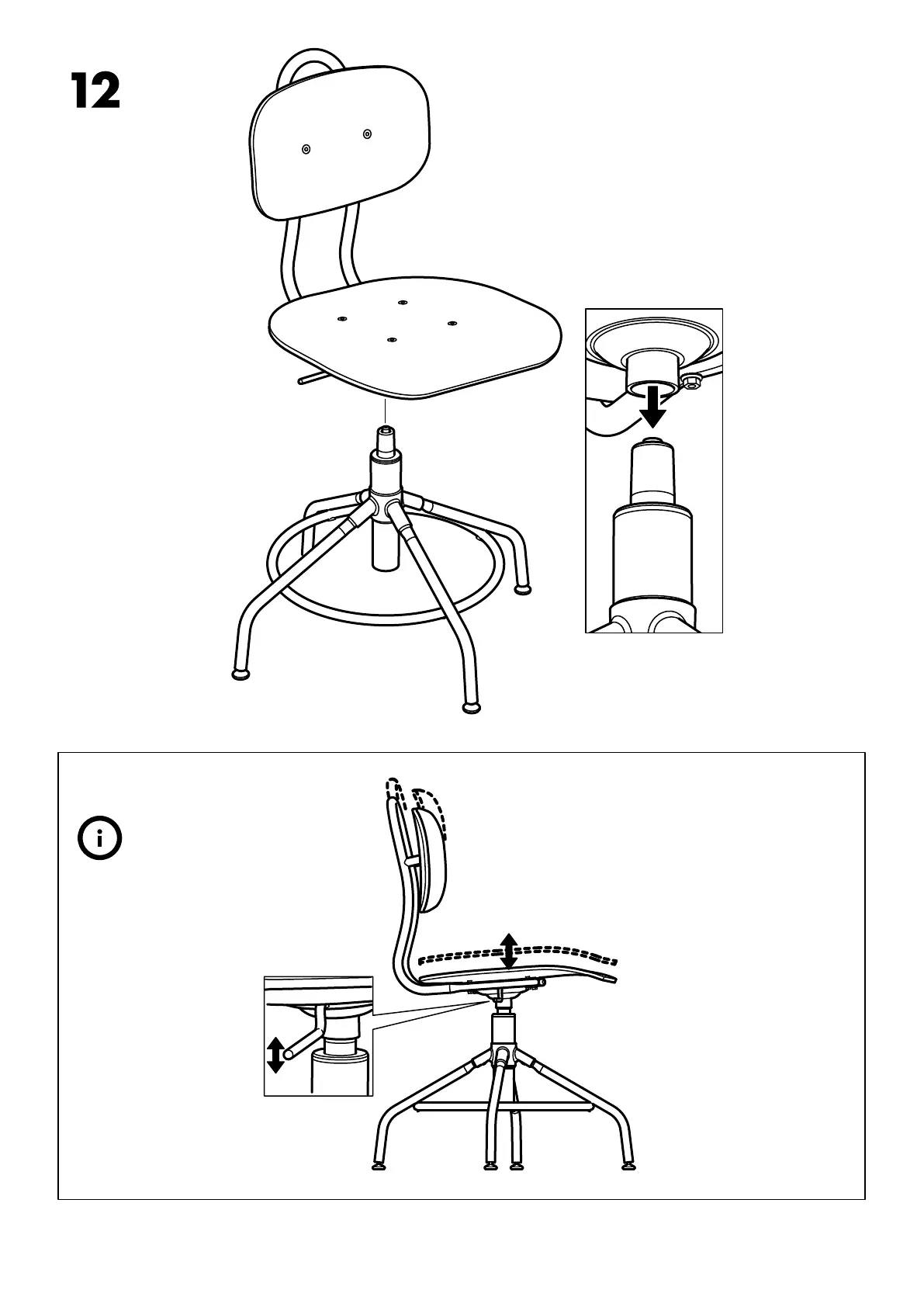 12

i