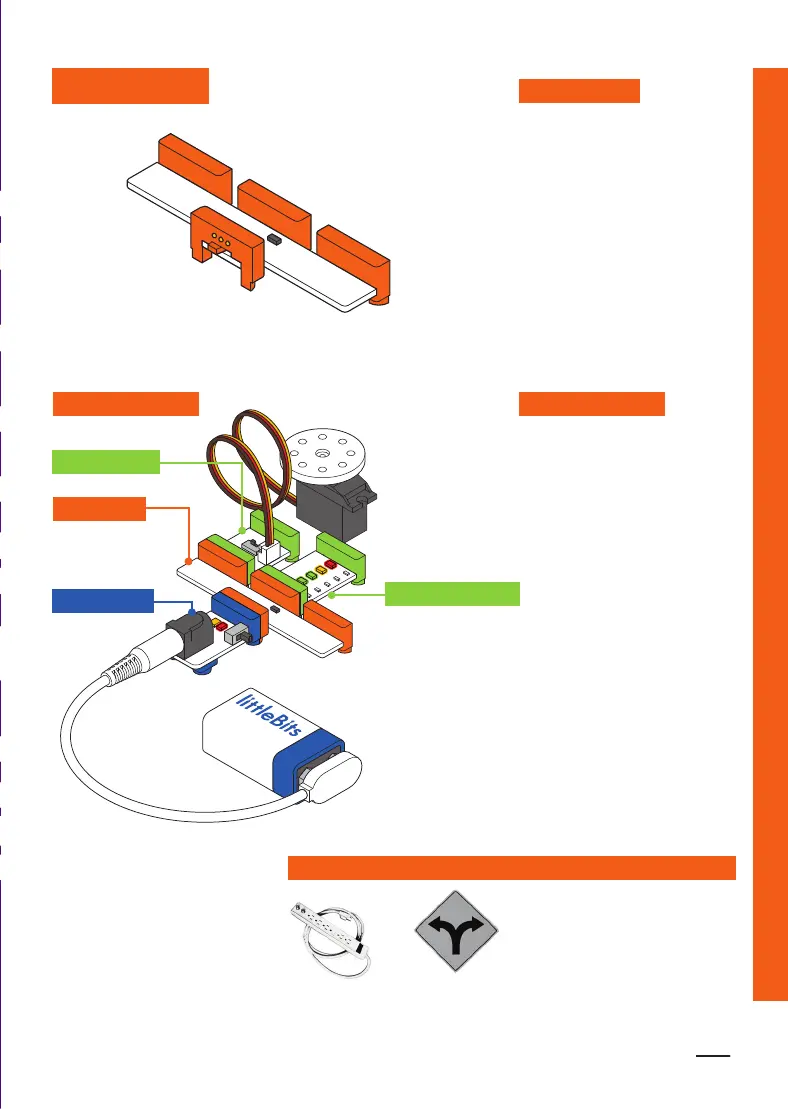 littleBits