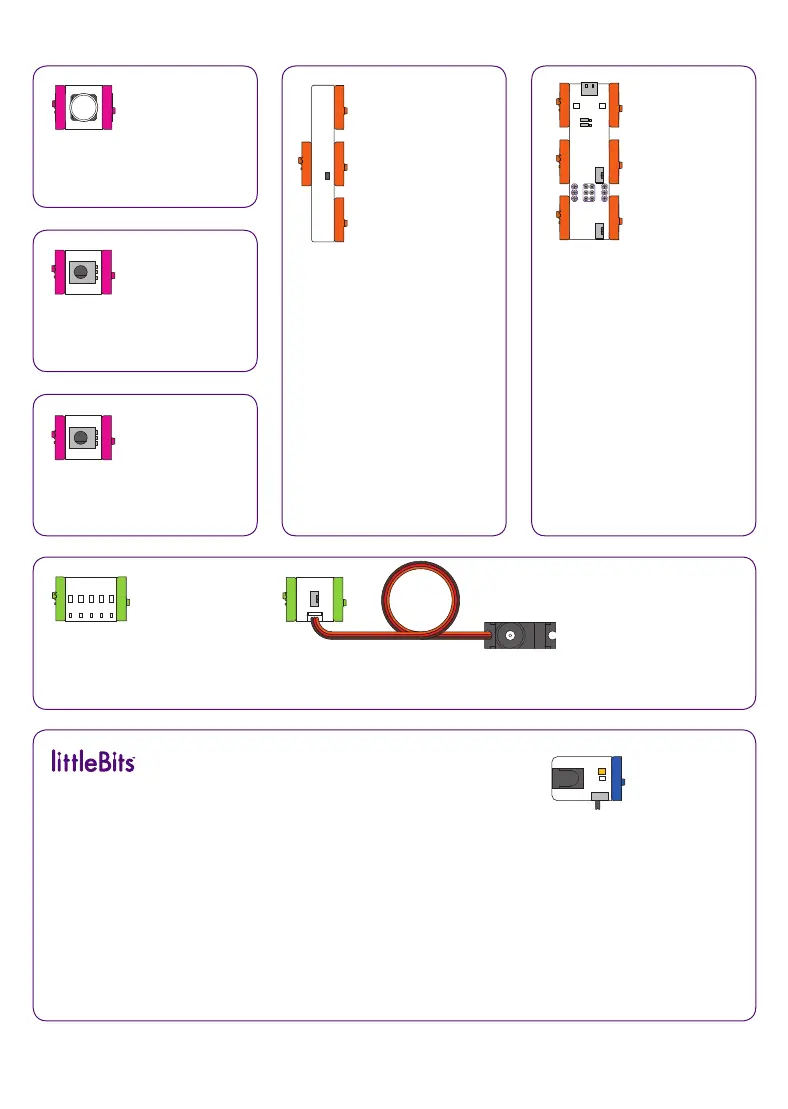 littleBits