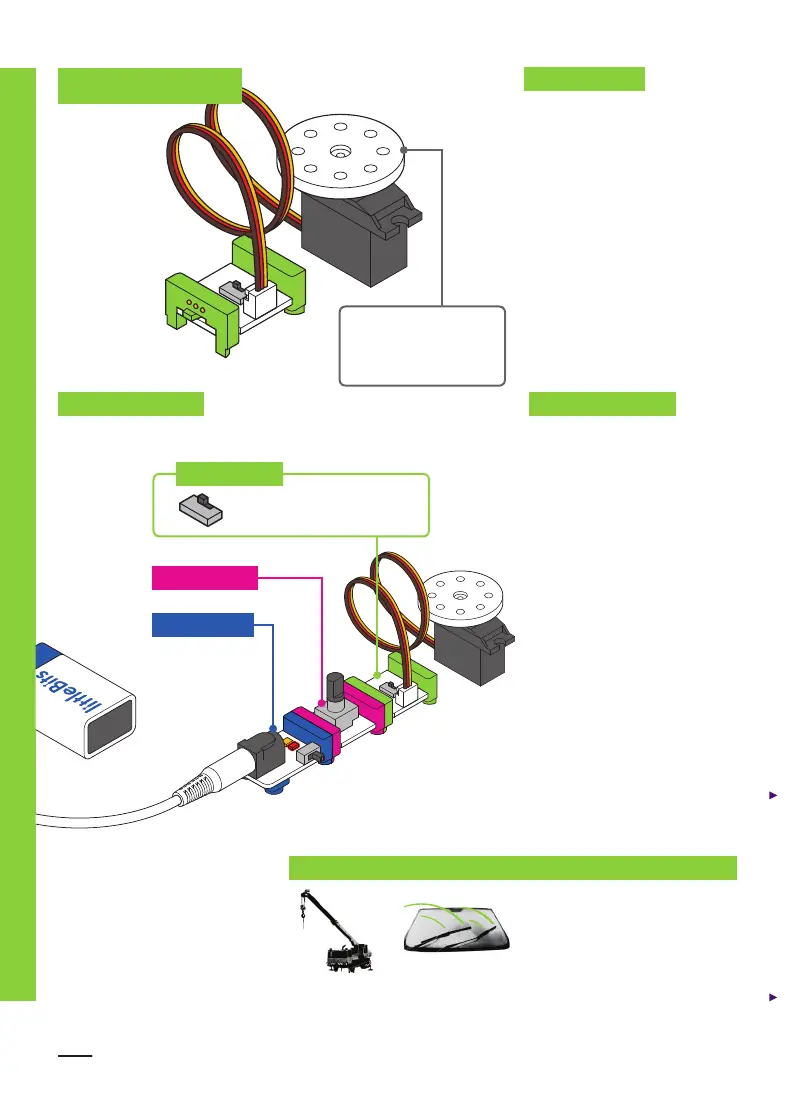 littleBits