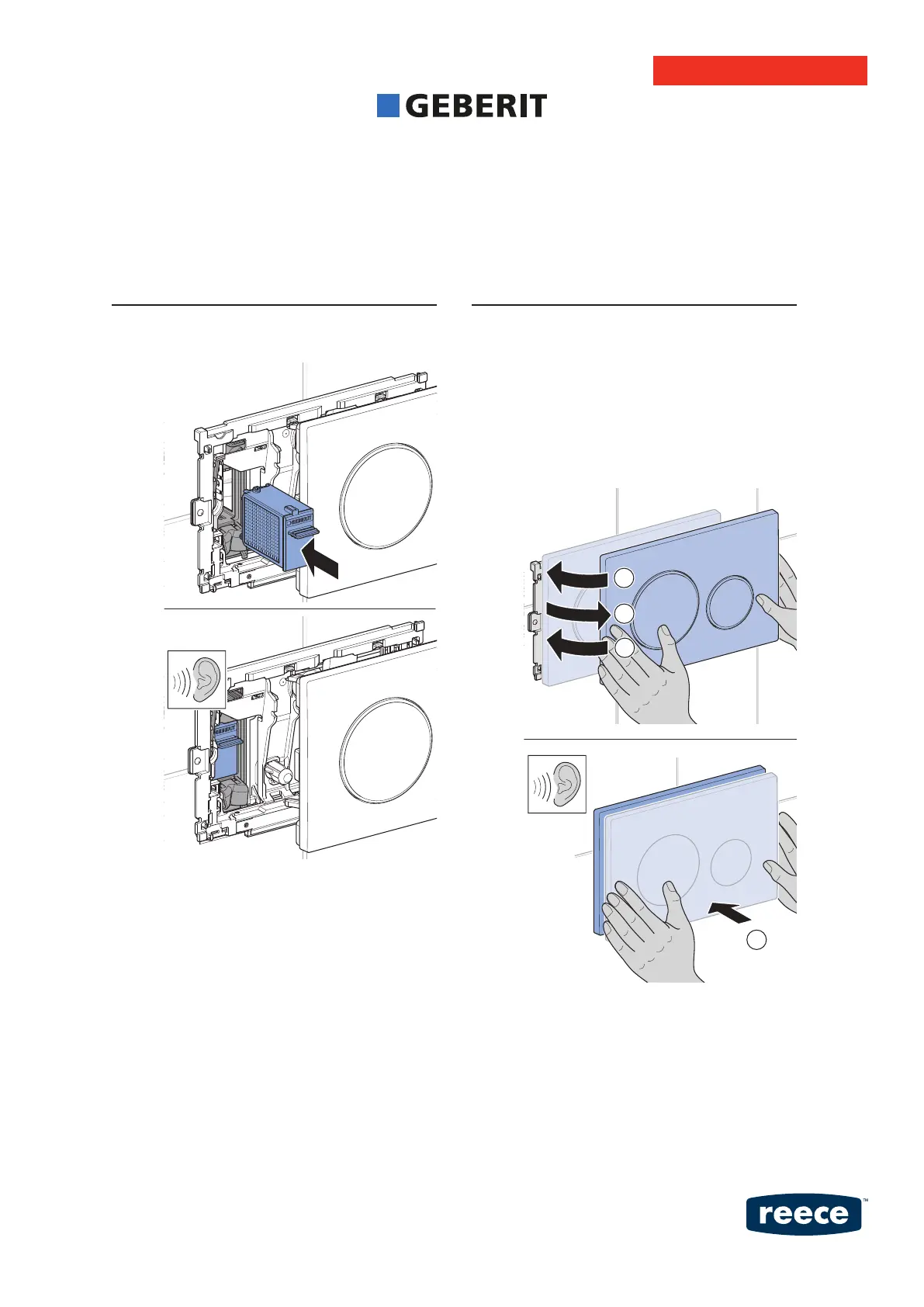 GEBERIT

reece™