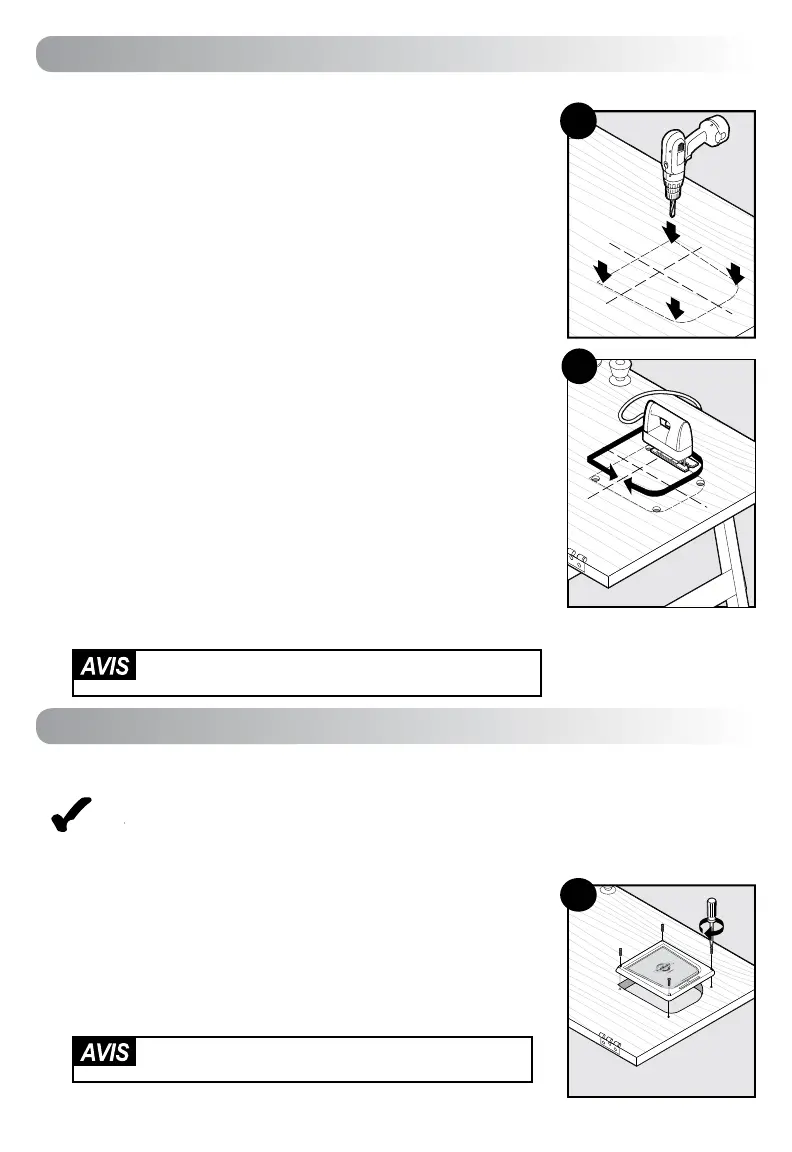 AVIS

AVIS