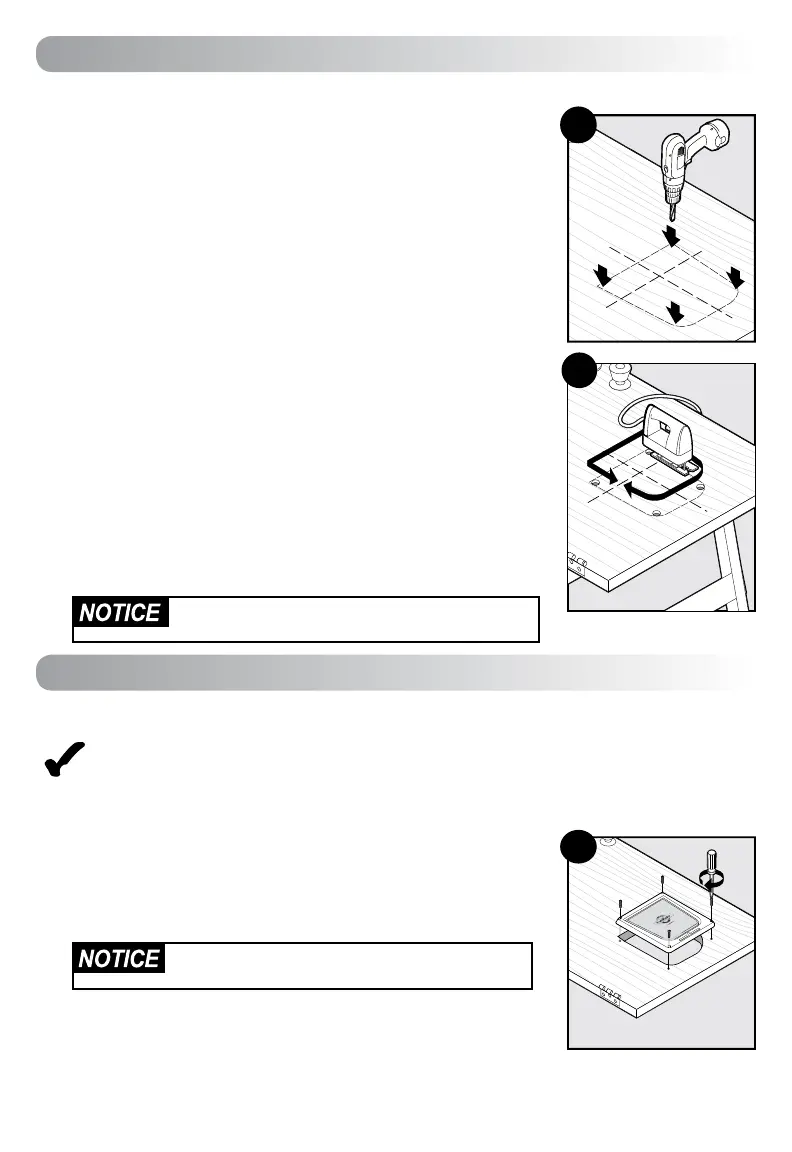 NOTICE

NOTICE