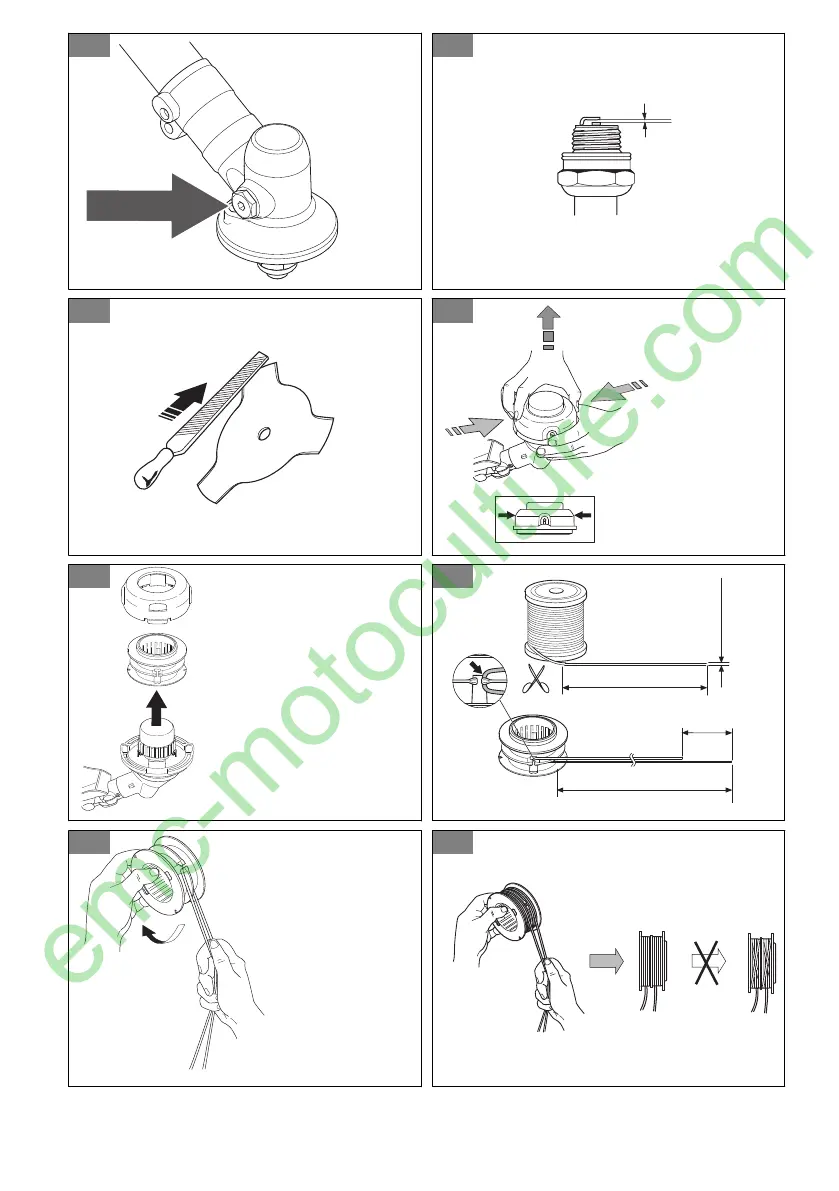 emc-motoculture.com