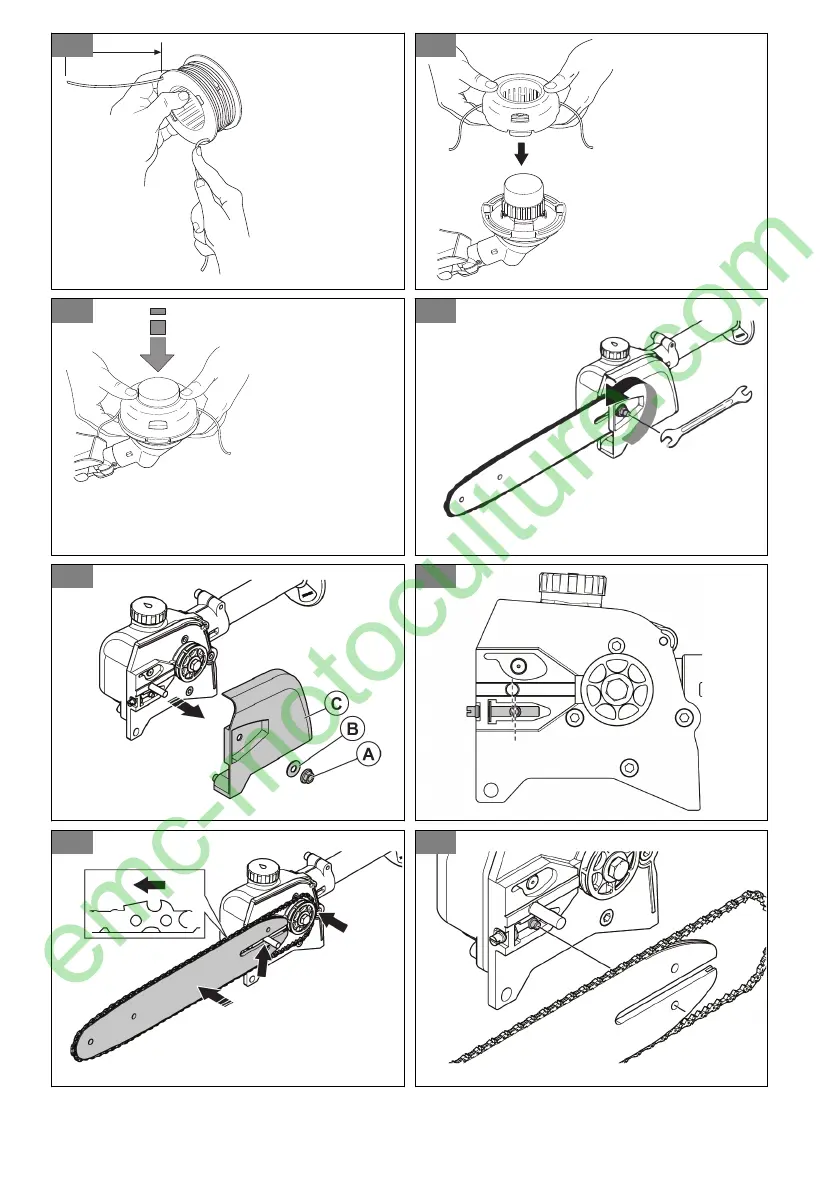 C
B
A

emc-motoculture.com