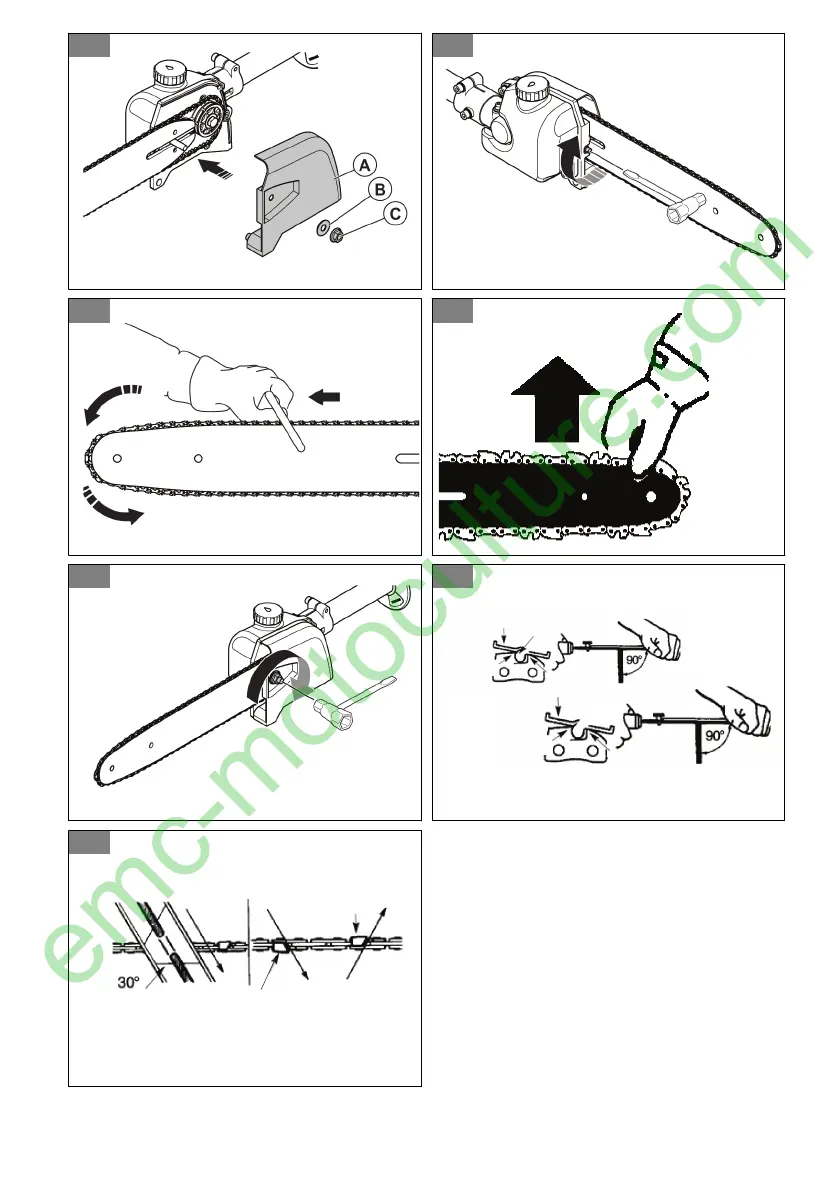 A
B
C

90°
90°

30°

emc-motoculture.com