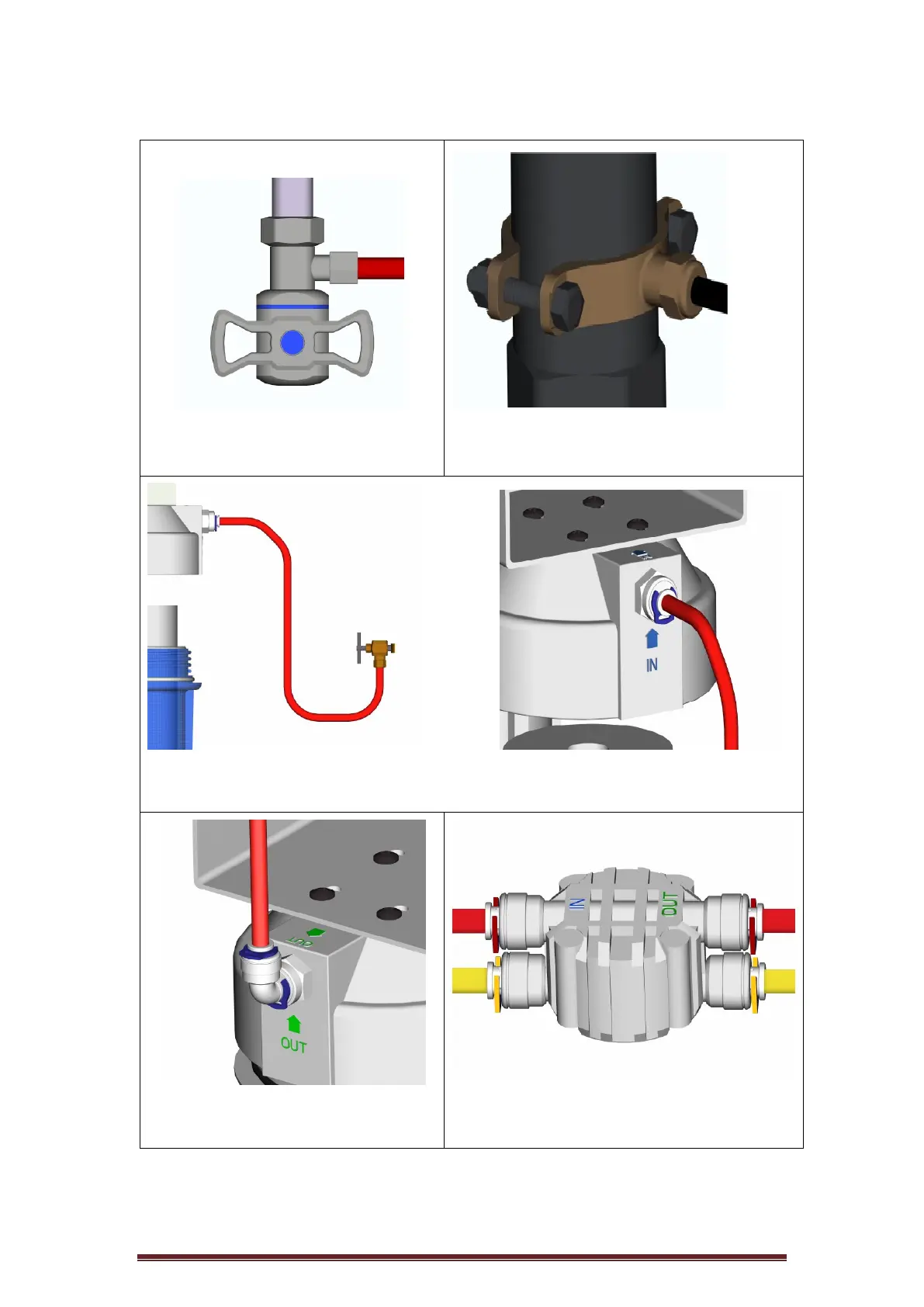 IN

OUT

OUT

IN

OUT