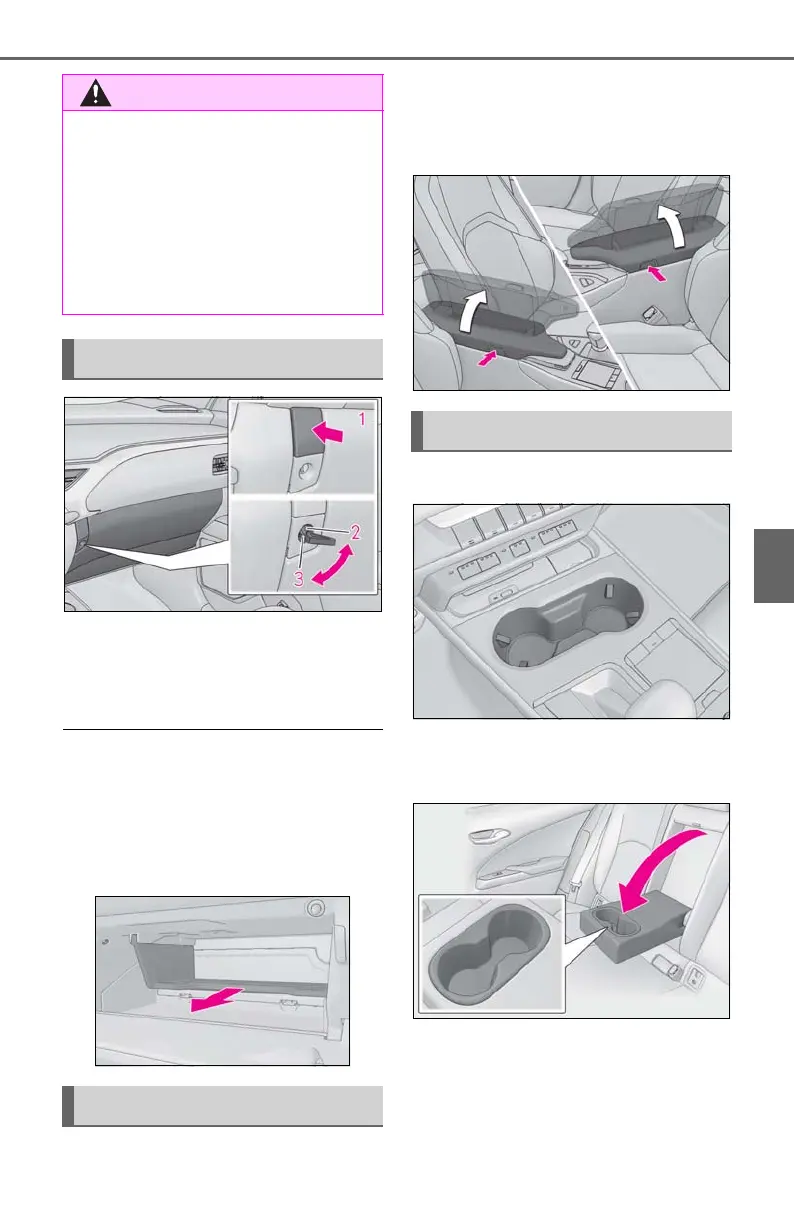 1

2

3