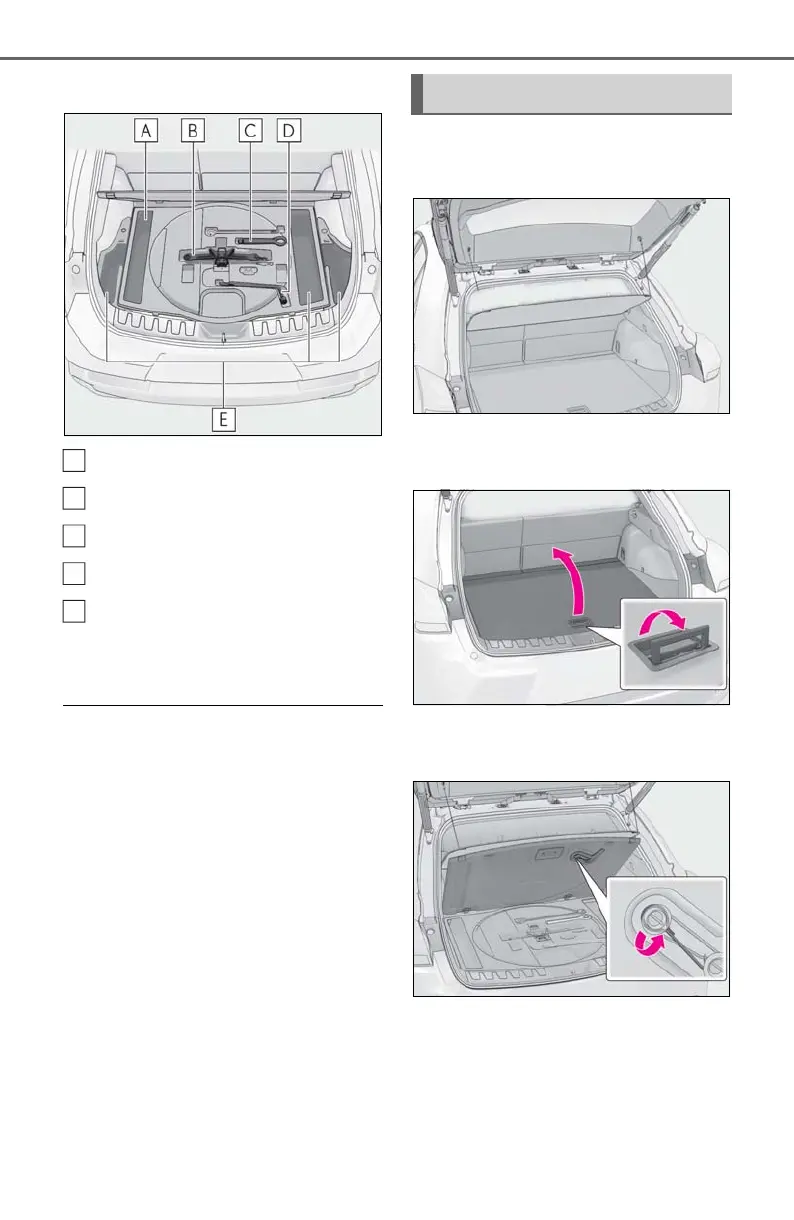 A B C D

E