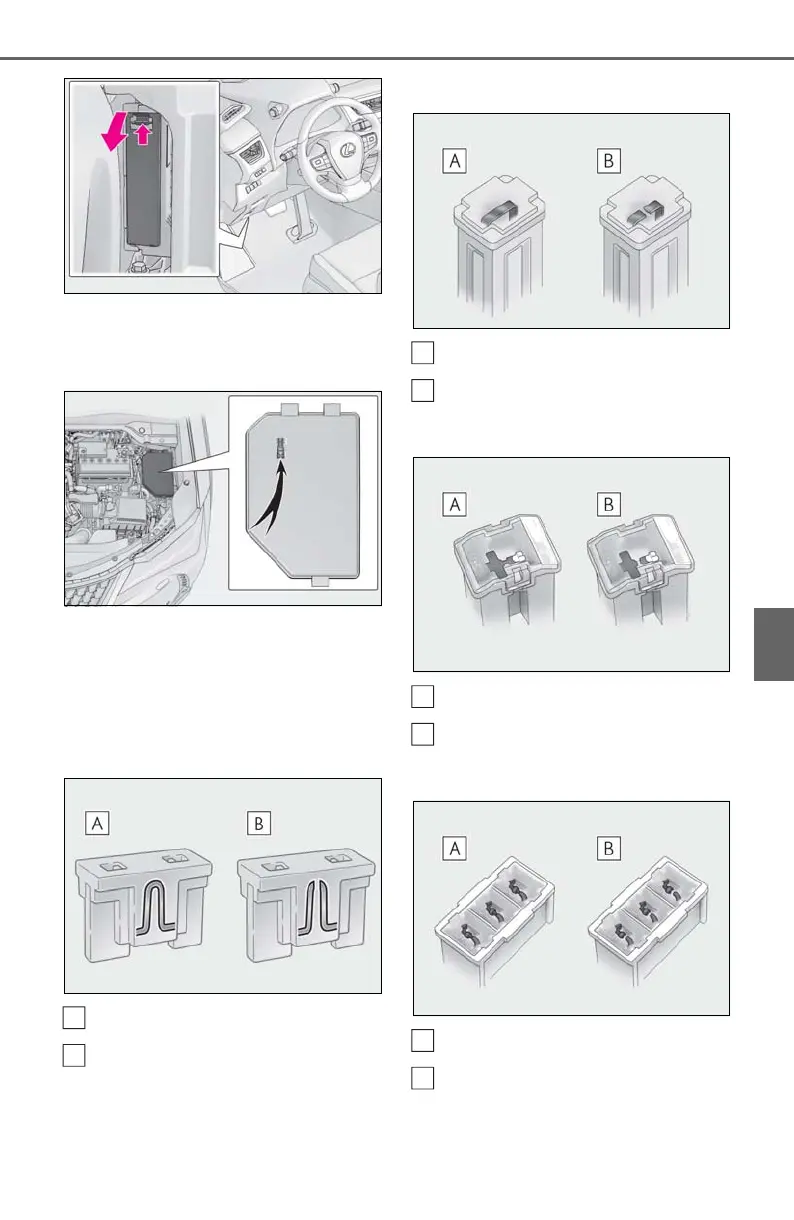 A

B

A

B

A

B

A

B