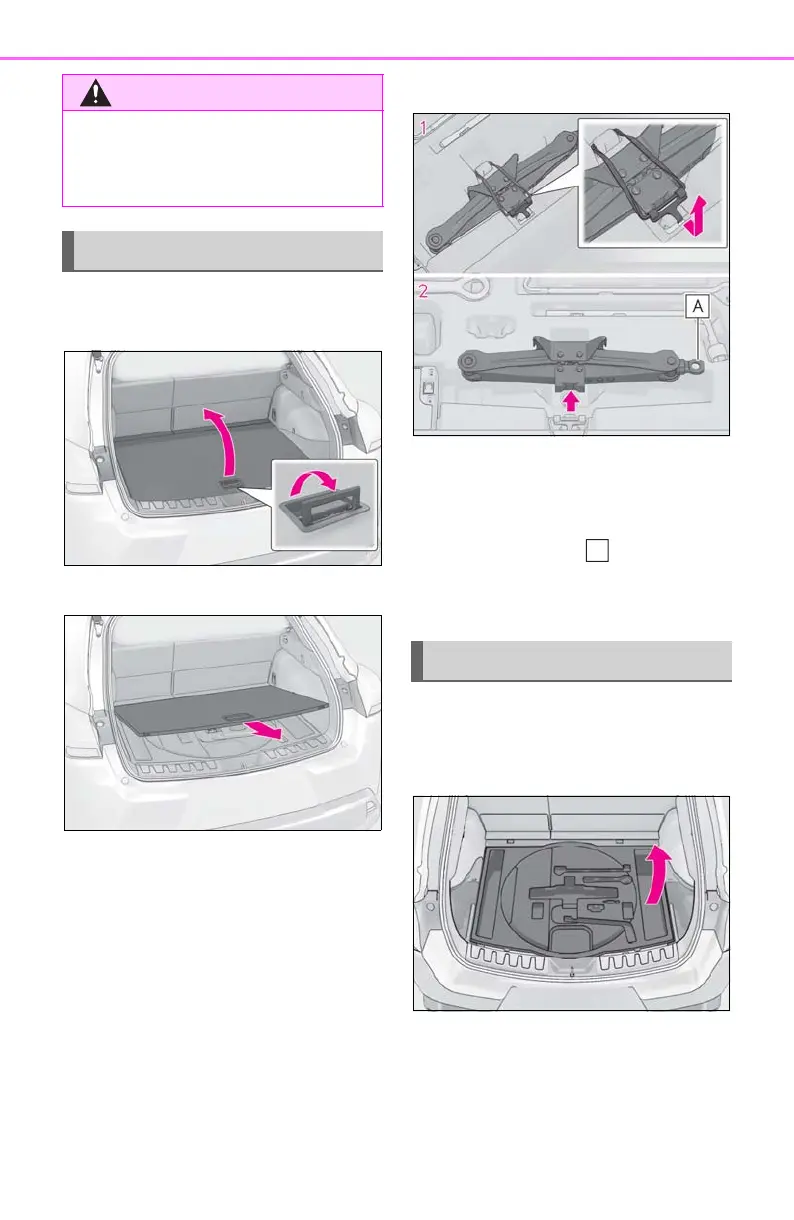 1

2

A