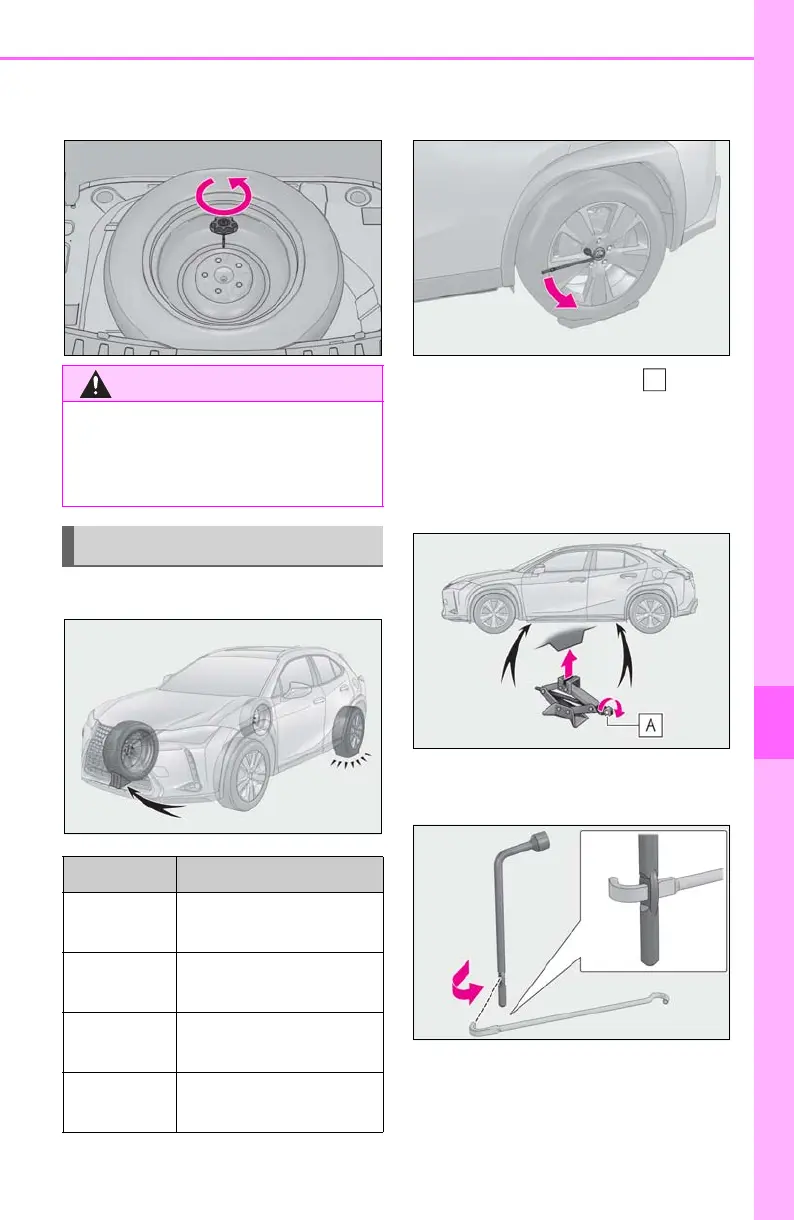 A