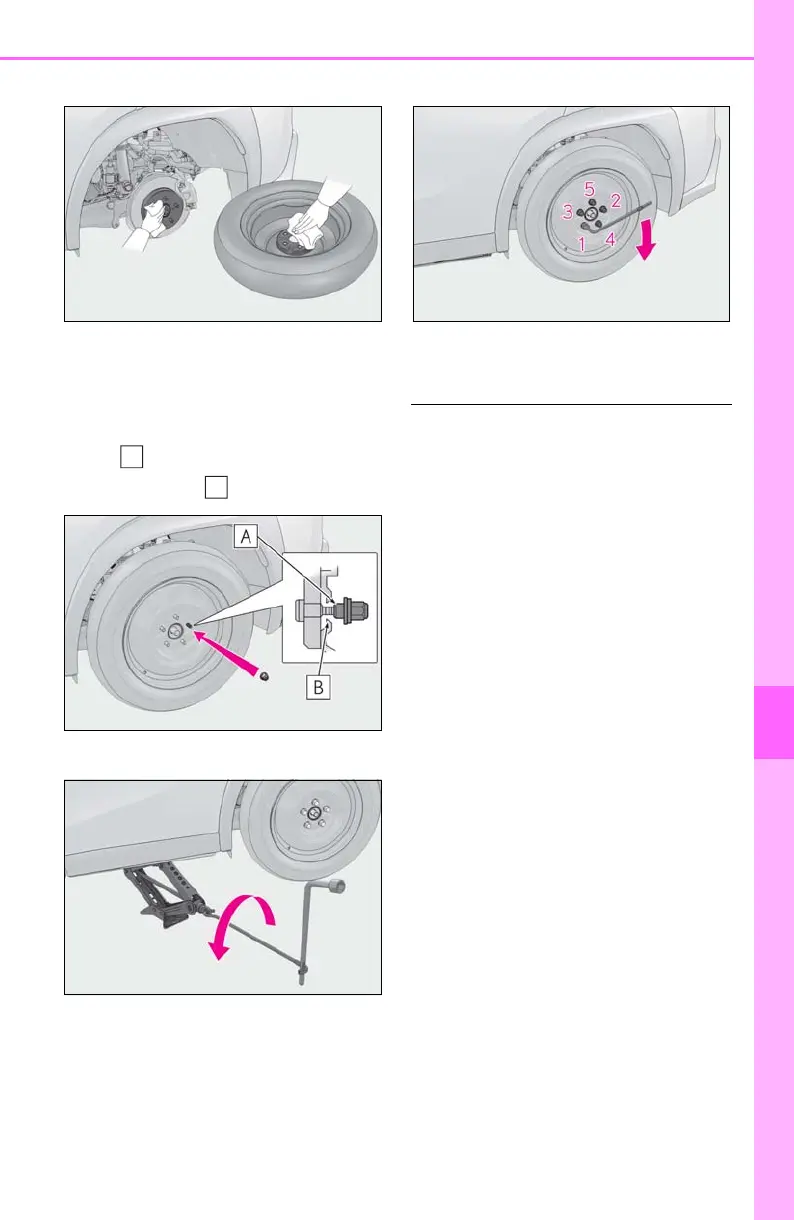 5
3
2
1
4

A
B