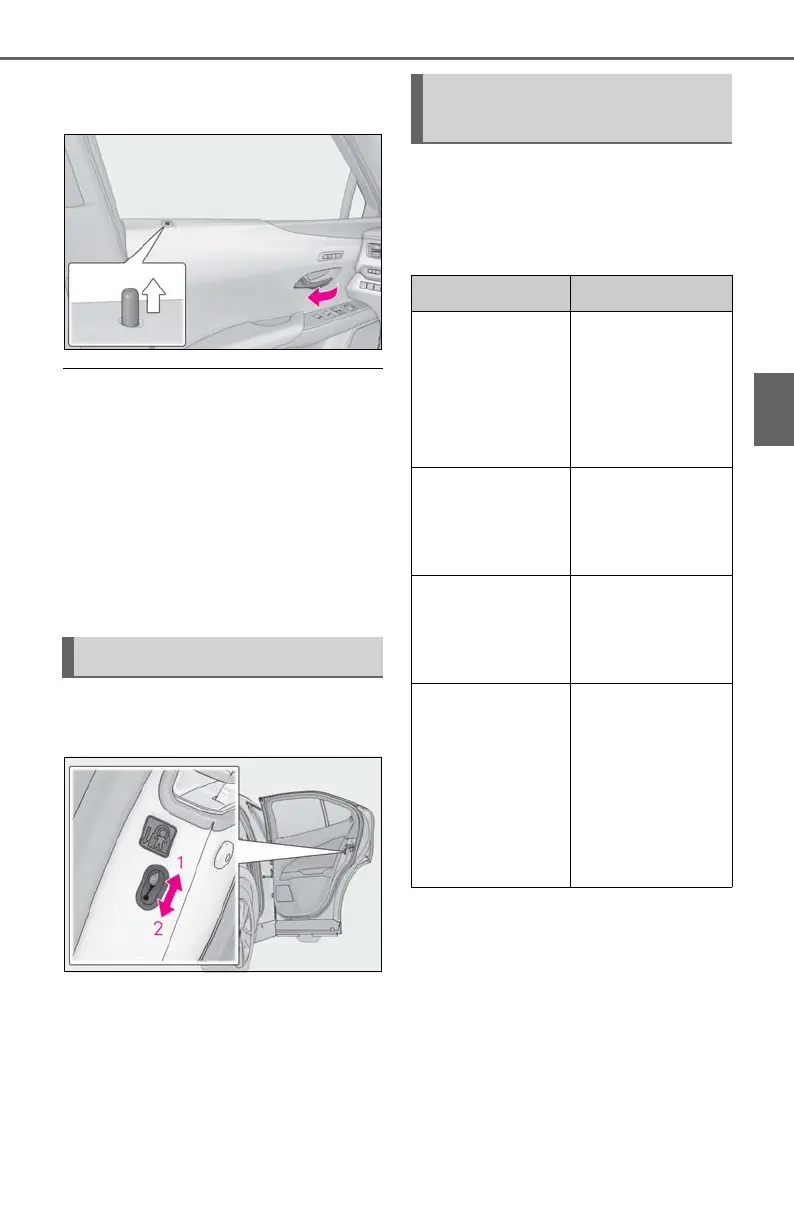 1
2