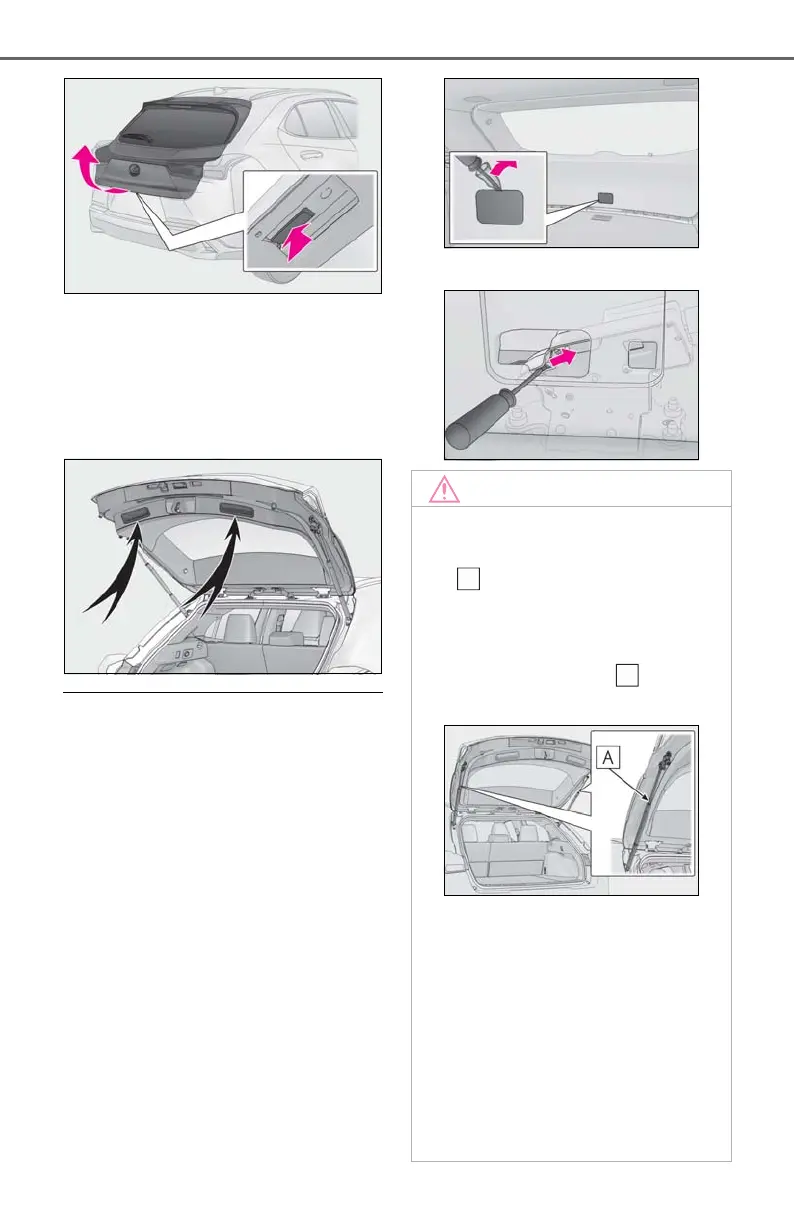 A