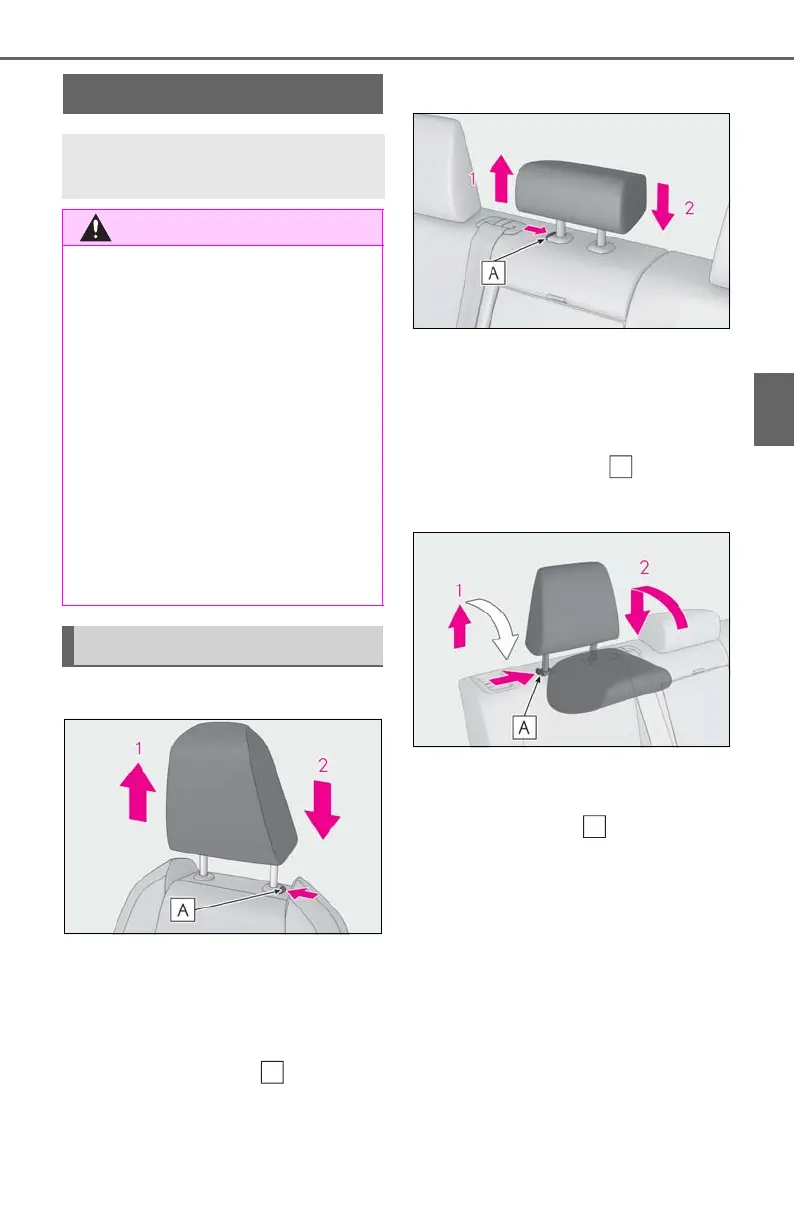 1

2

A

1

2

A

1

2

A