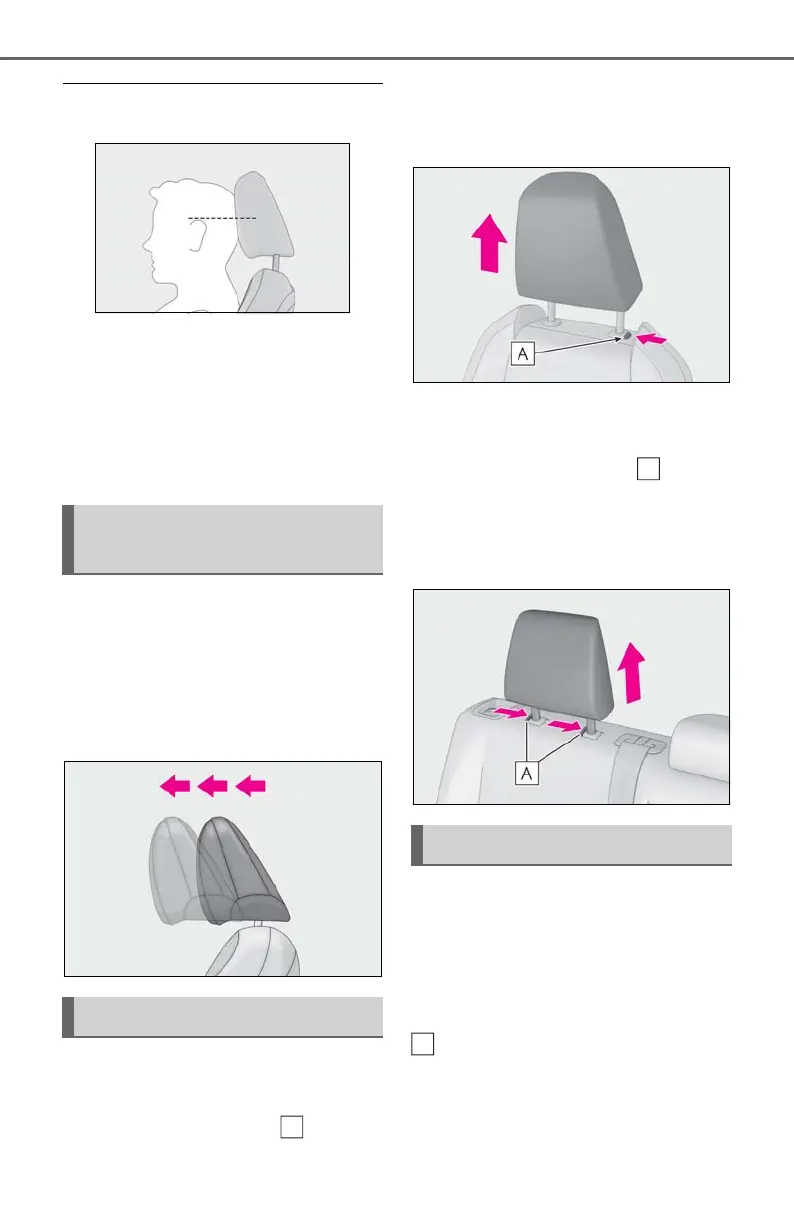 A

A