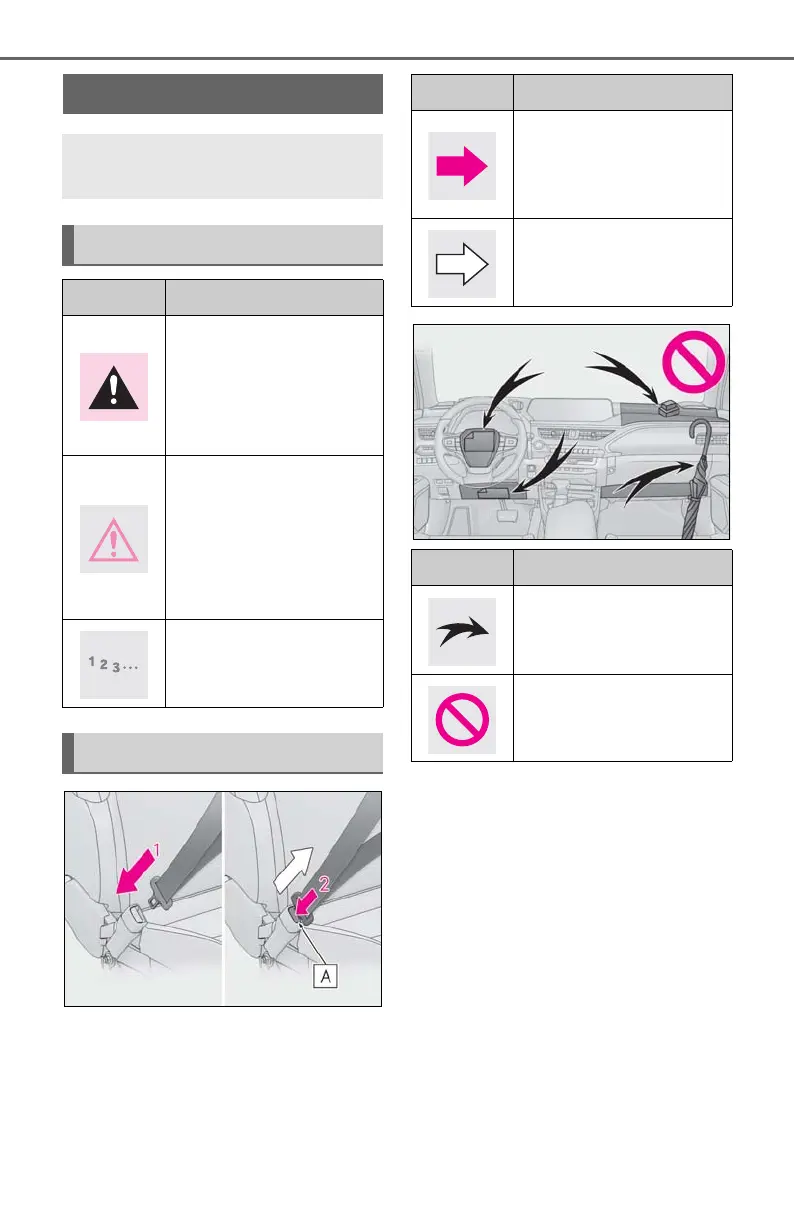 1 2 3 . . .

1

2

A