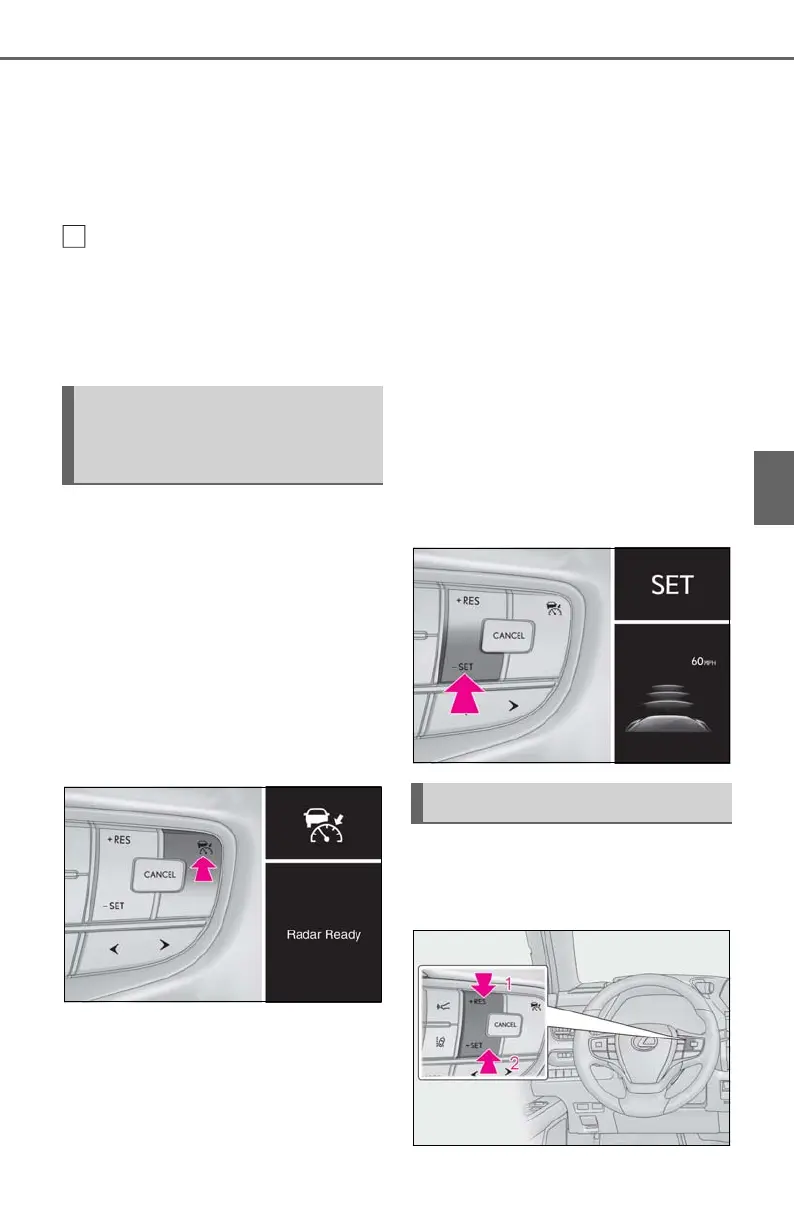 +RES

CANCEL

-SET

Radar Ready

+RES

CANCEL

-SET

SET

60MPH

+RES

CANCEL

-SET

1

2