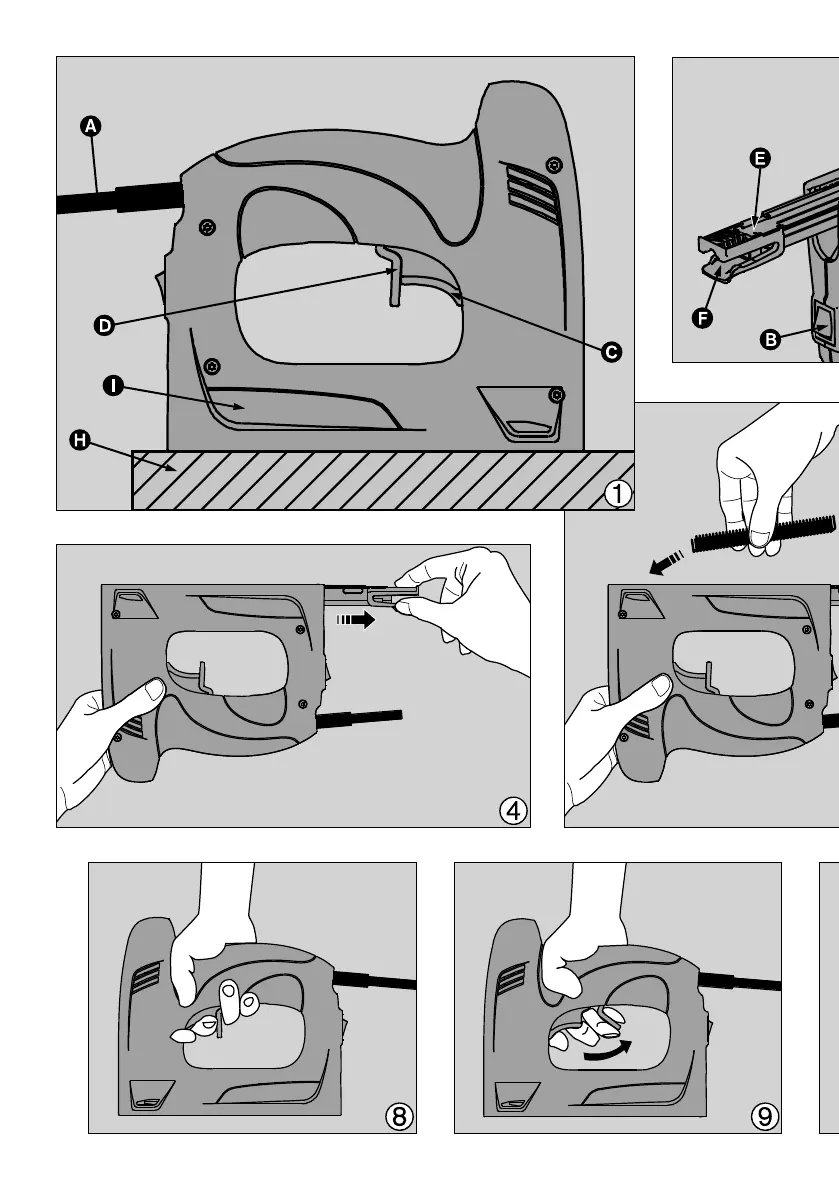 A
D
C
I
H
1
E
F
B
4
8
9