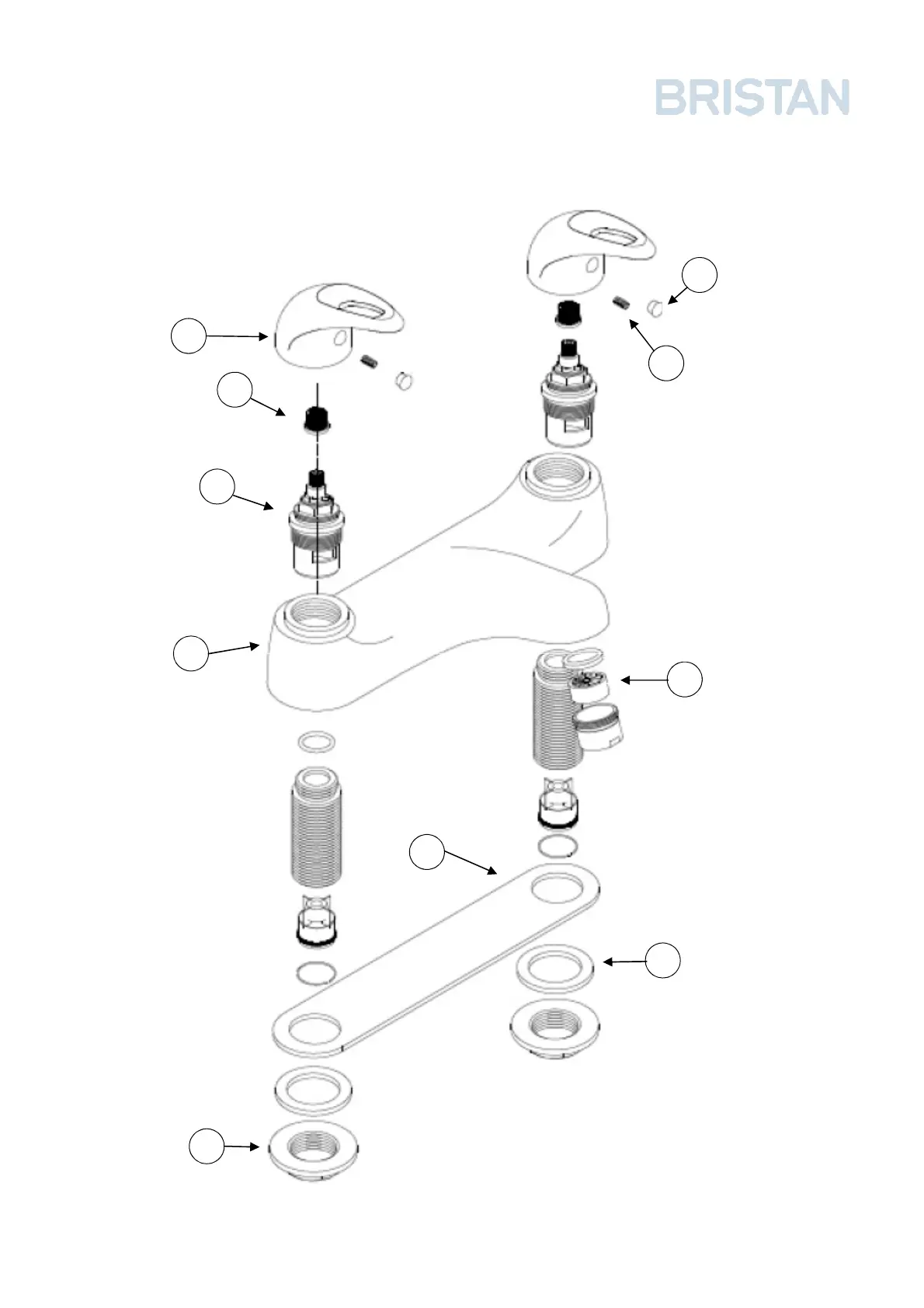 BRISTAN