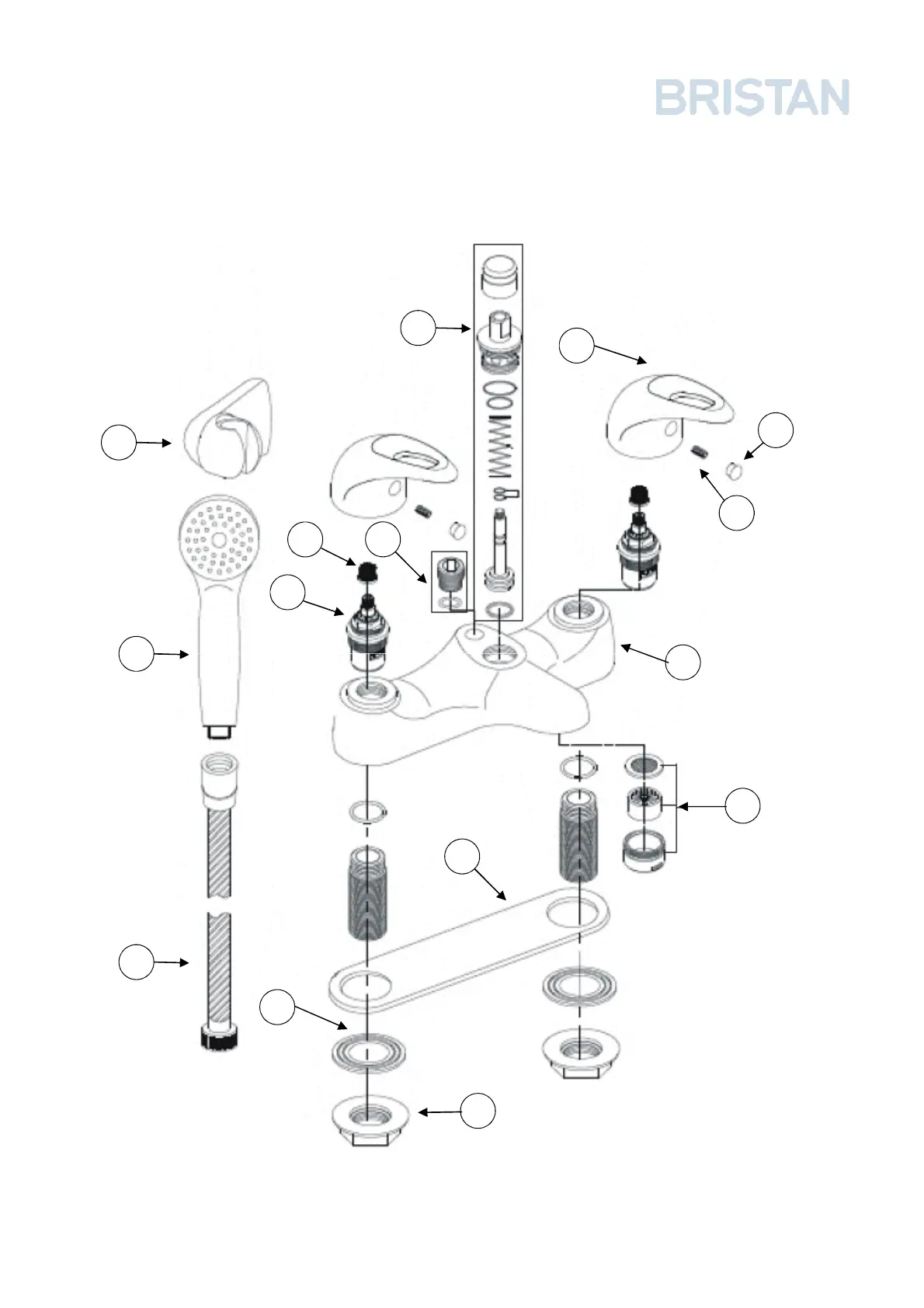 BRISTAN