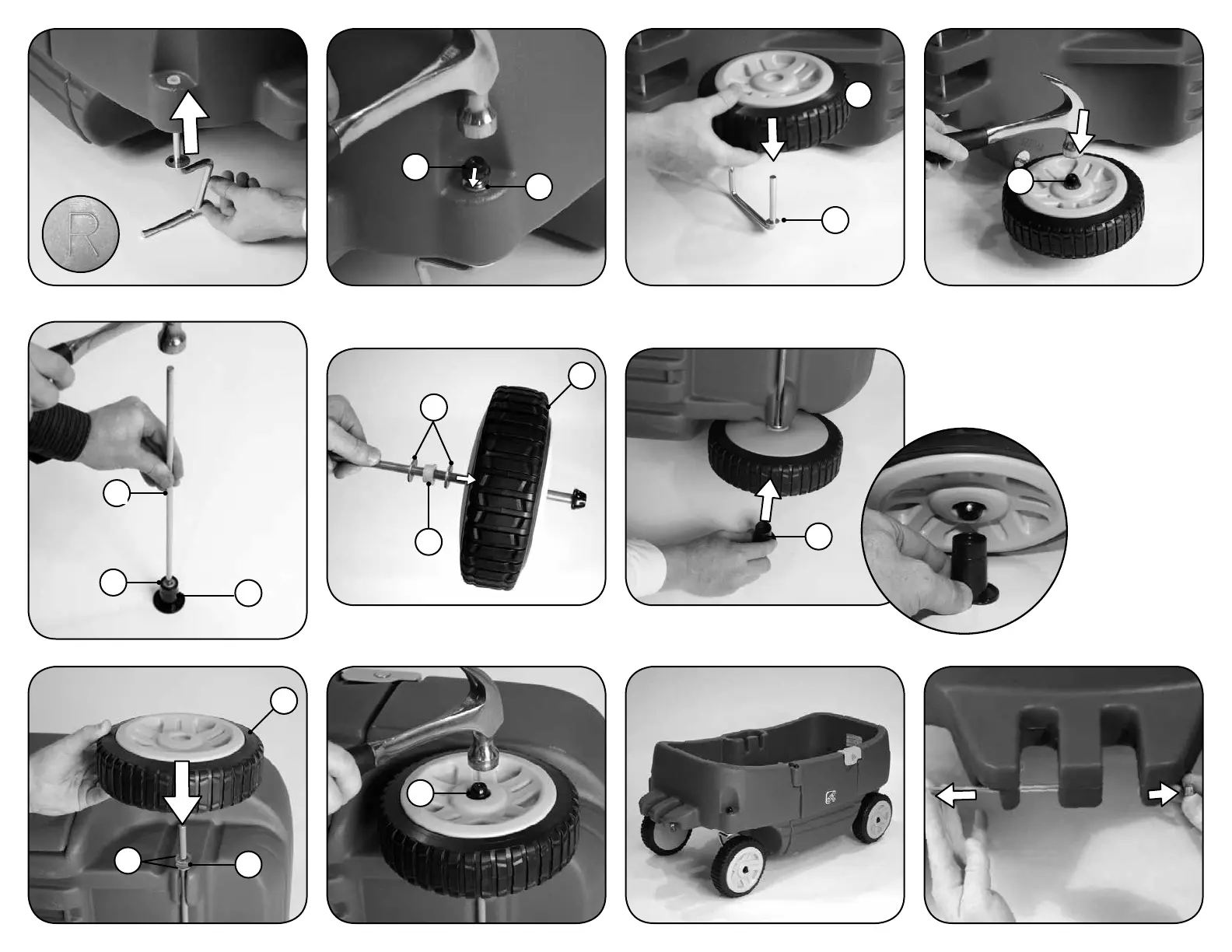 R