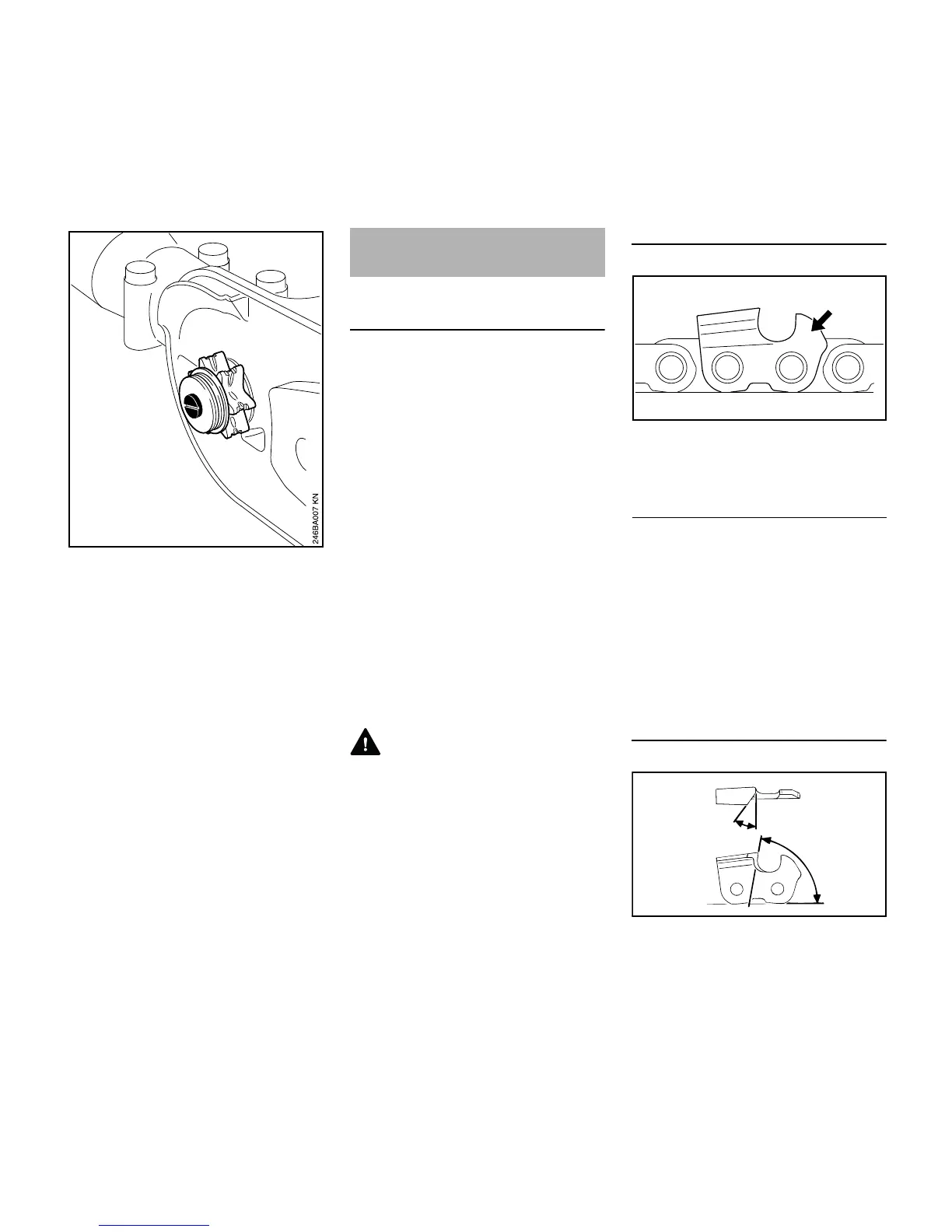 246BA007 KN