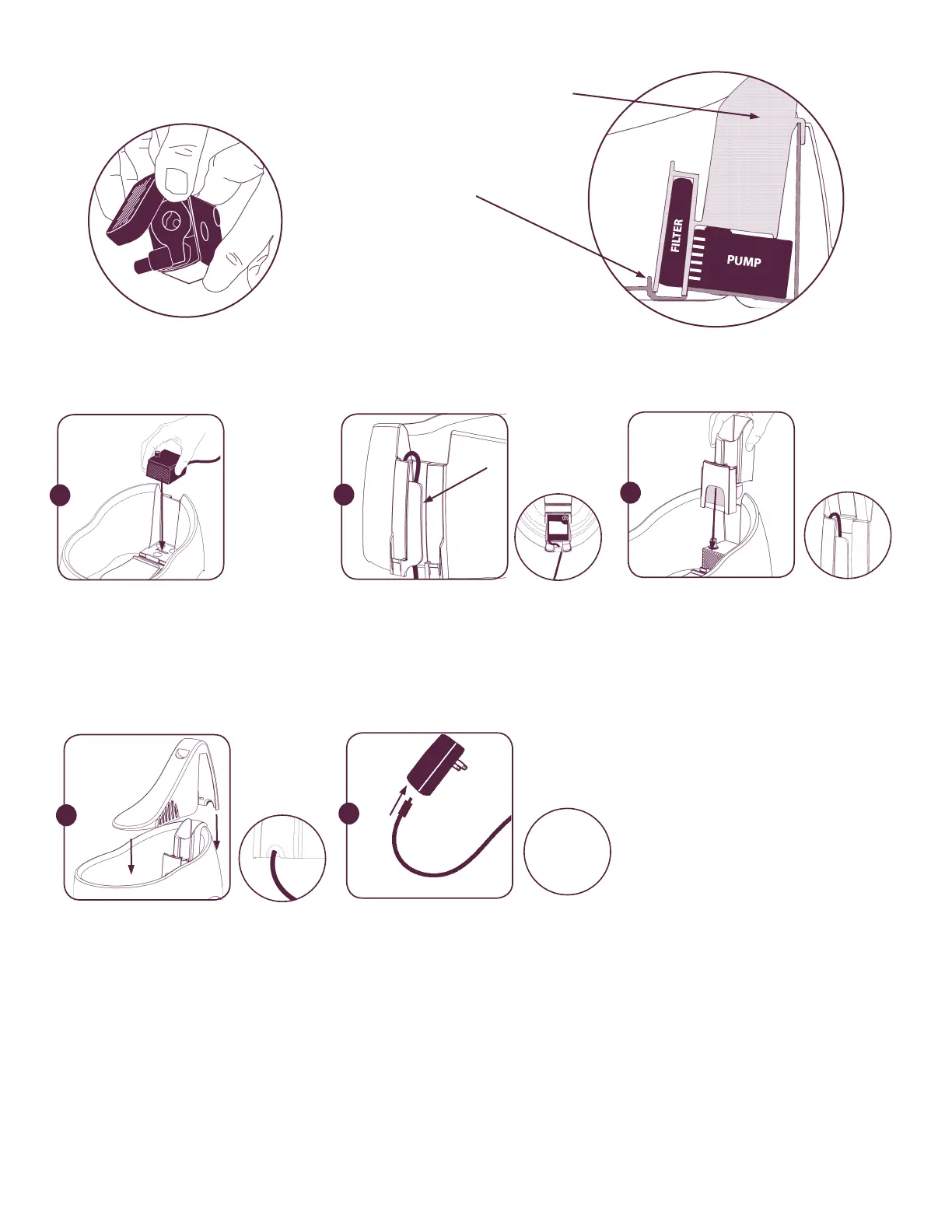 FILTER

PUMP