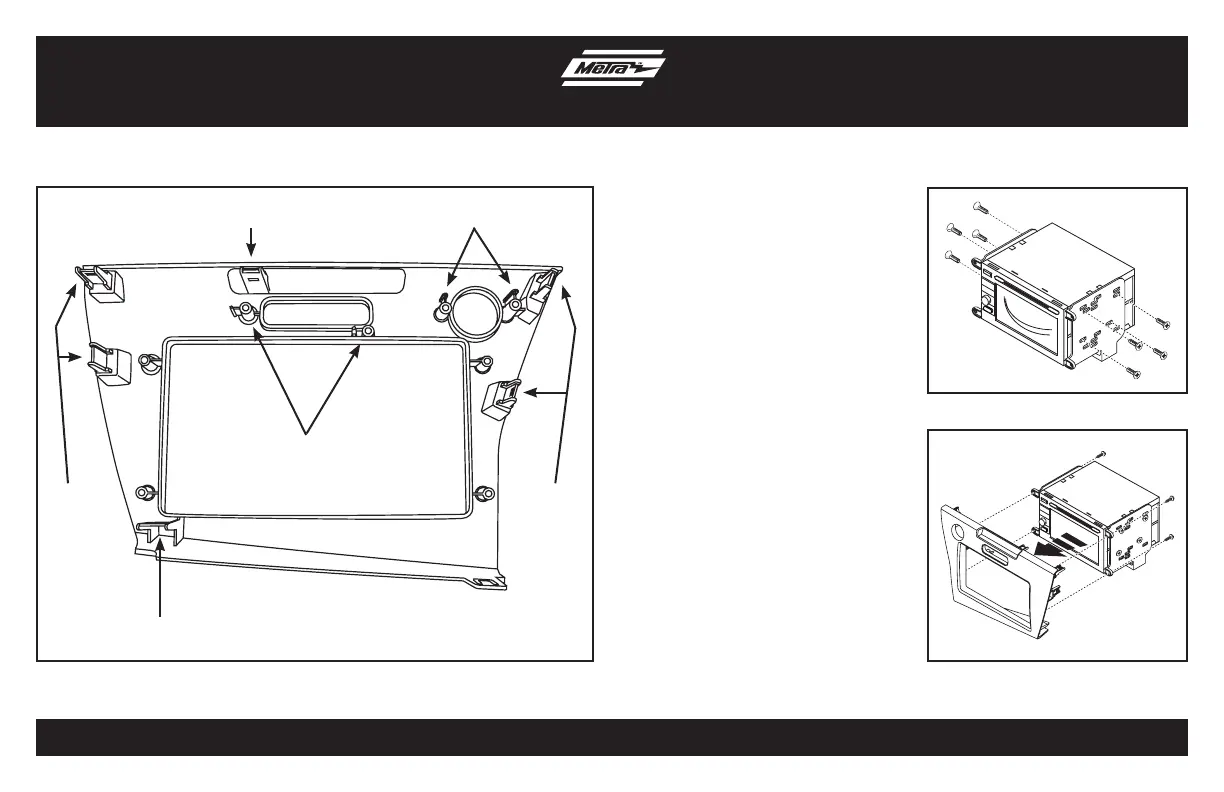 Metra