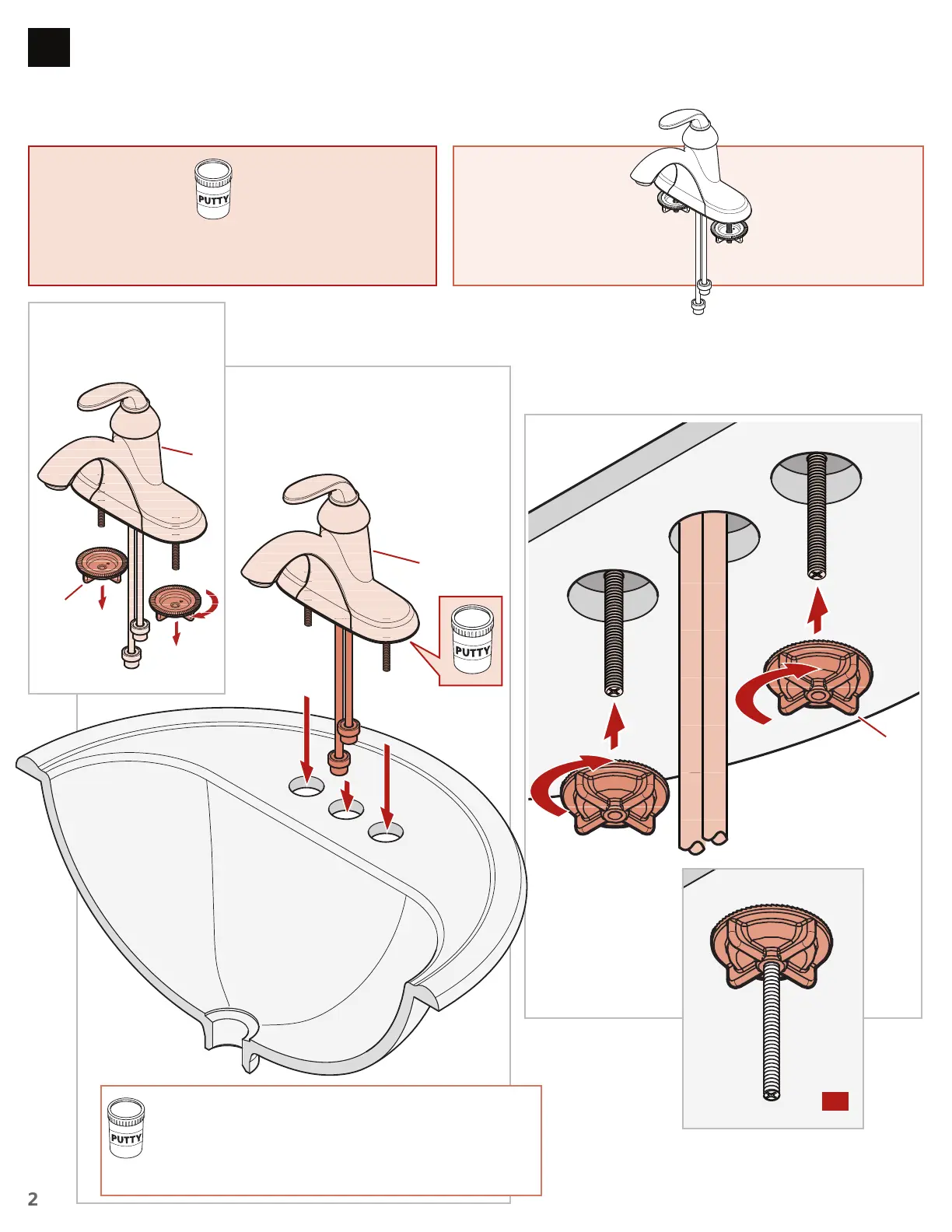 PUTTY

PUTTY

PUTTY

2