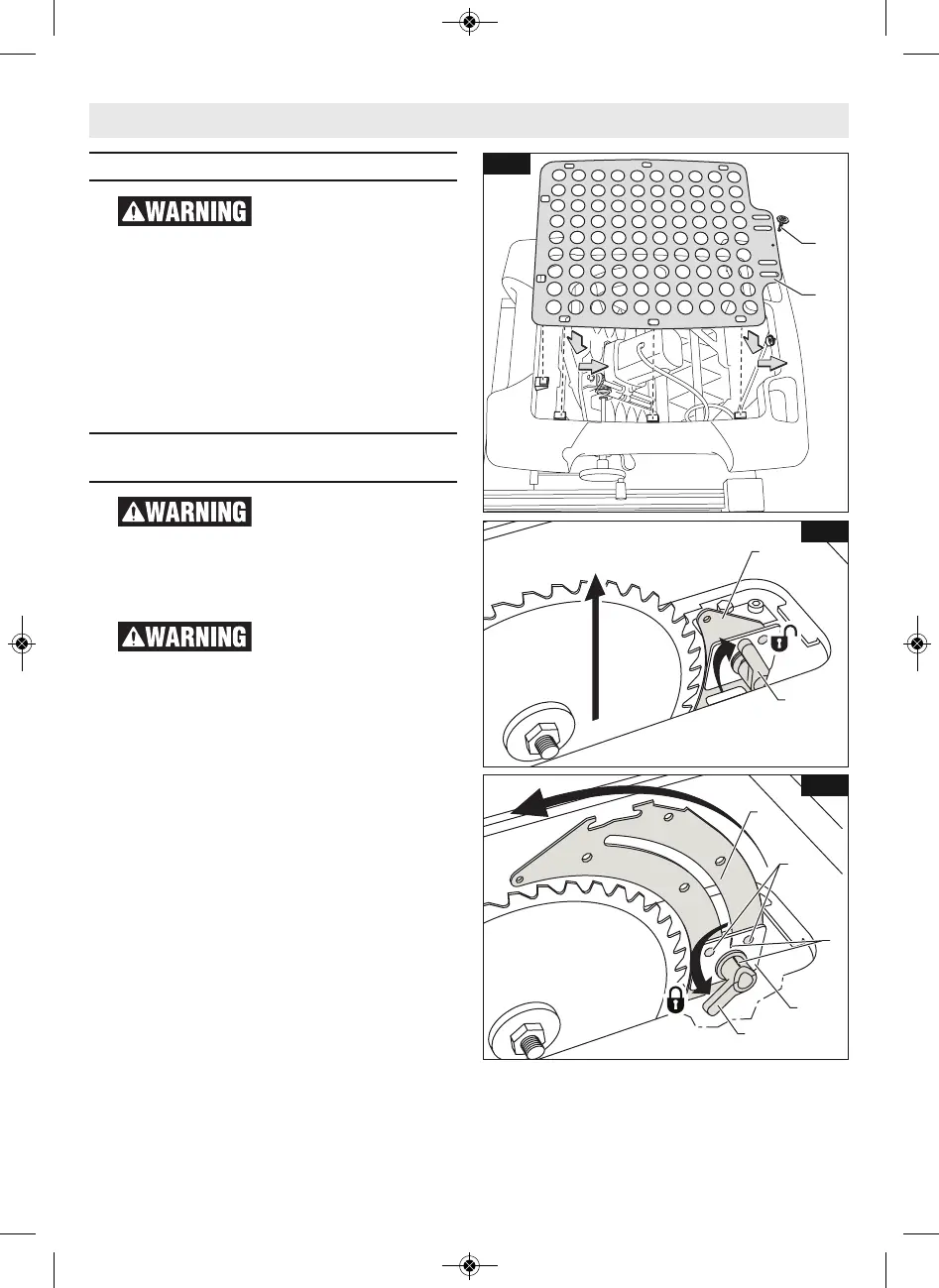 WARNING

WARNING

WARNING